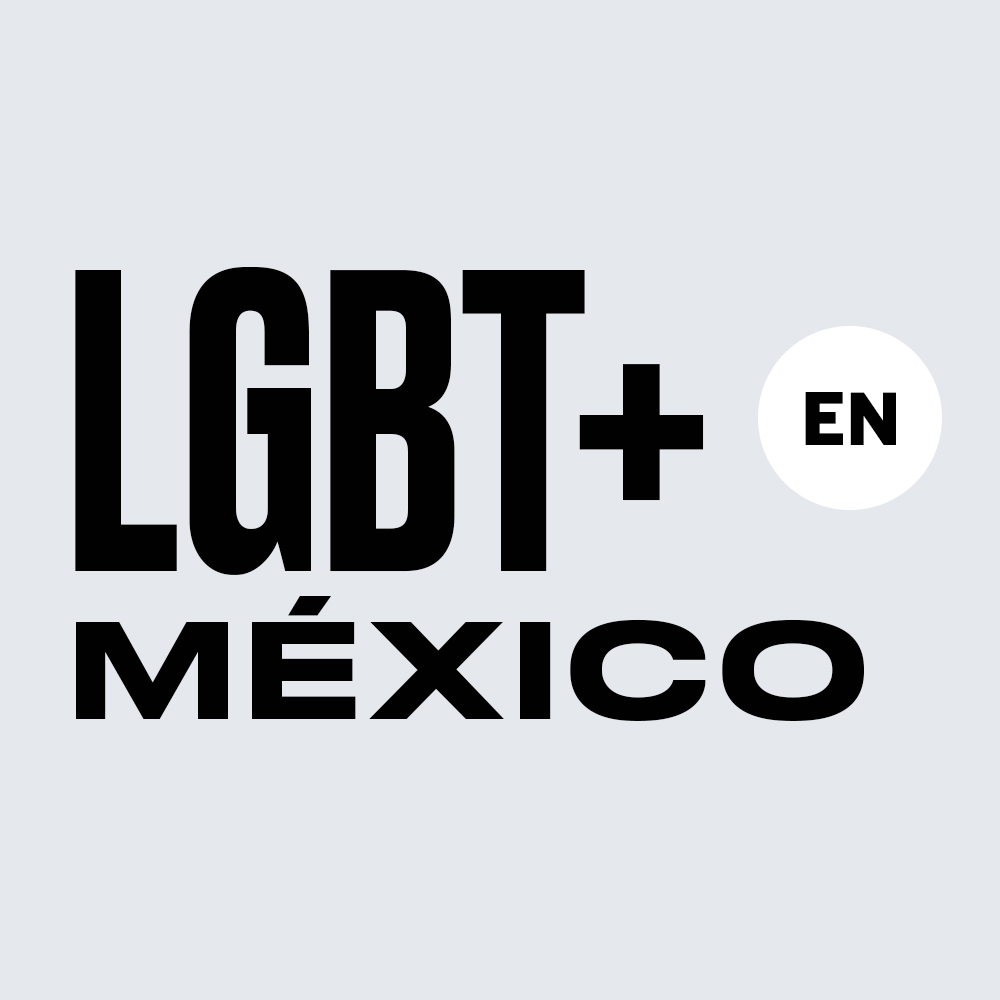 LGBT+ EN
MÉXICO