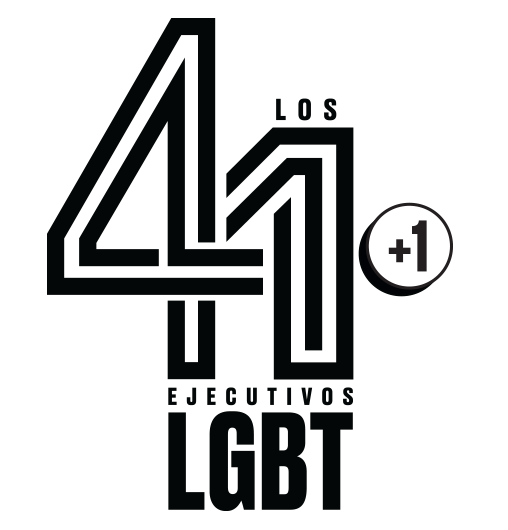 LOS
41
+1
EJECUTIVOS
LGBT