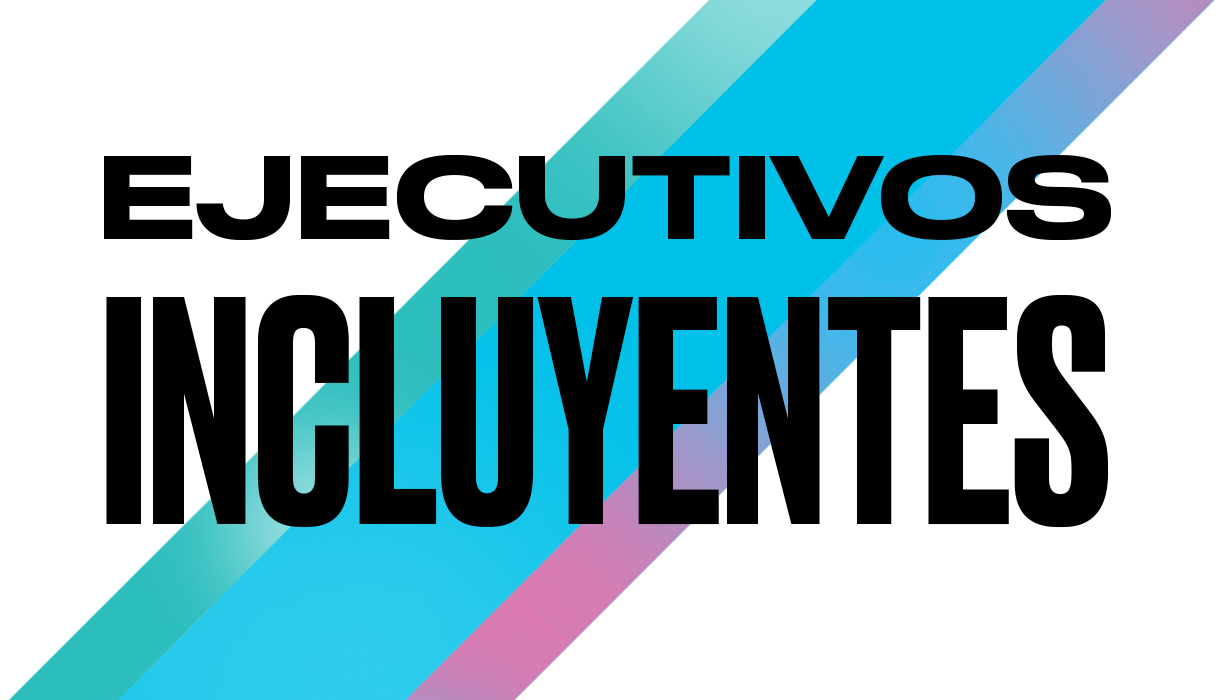 EJECUTIVOS
INCLUYENTES