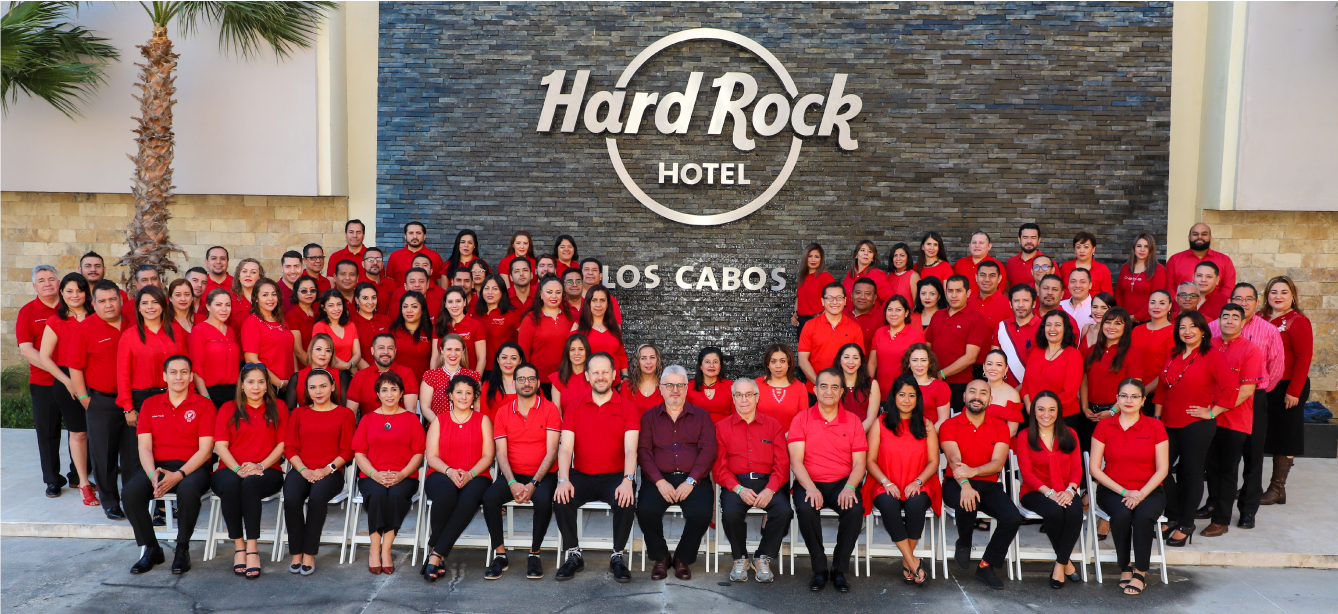 Hard Rock
HOTEL
LOS CABOS