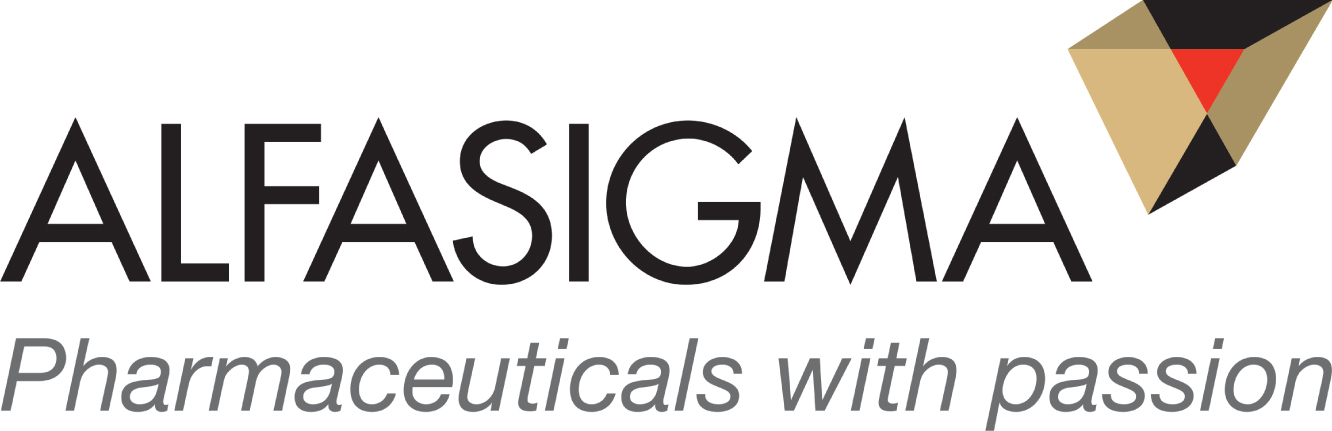 ALFASIGMA
Pharmaceuticals with passion