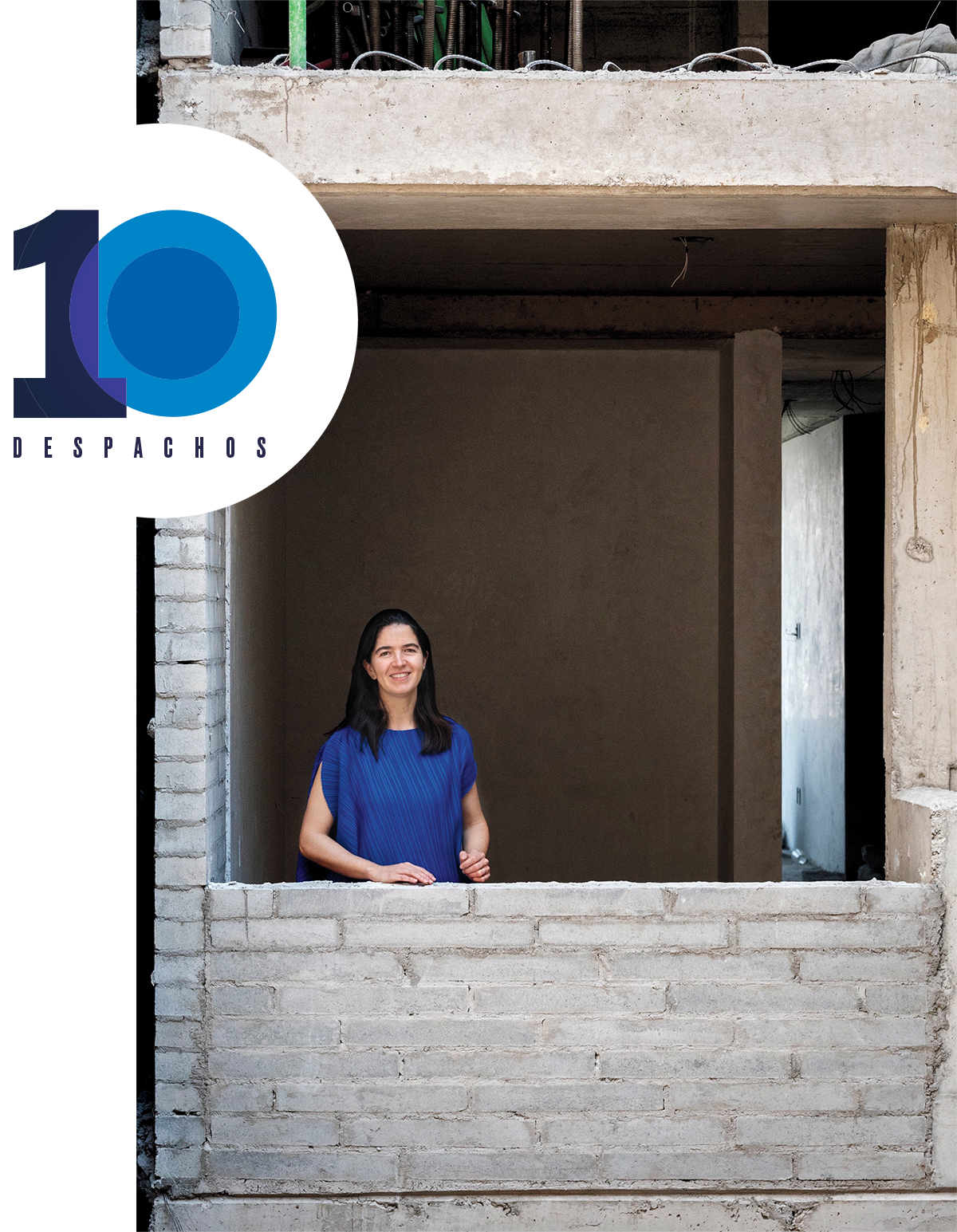 10
DESPACHOS