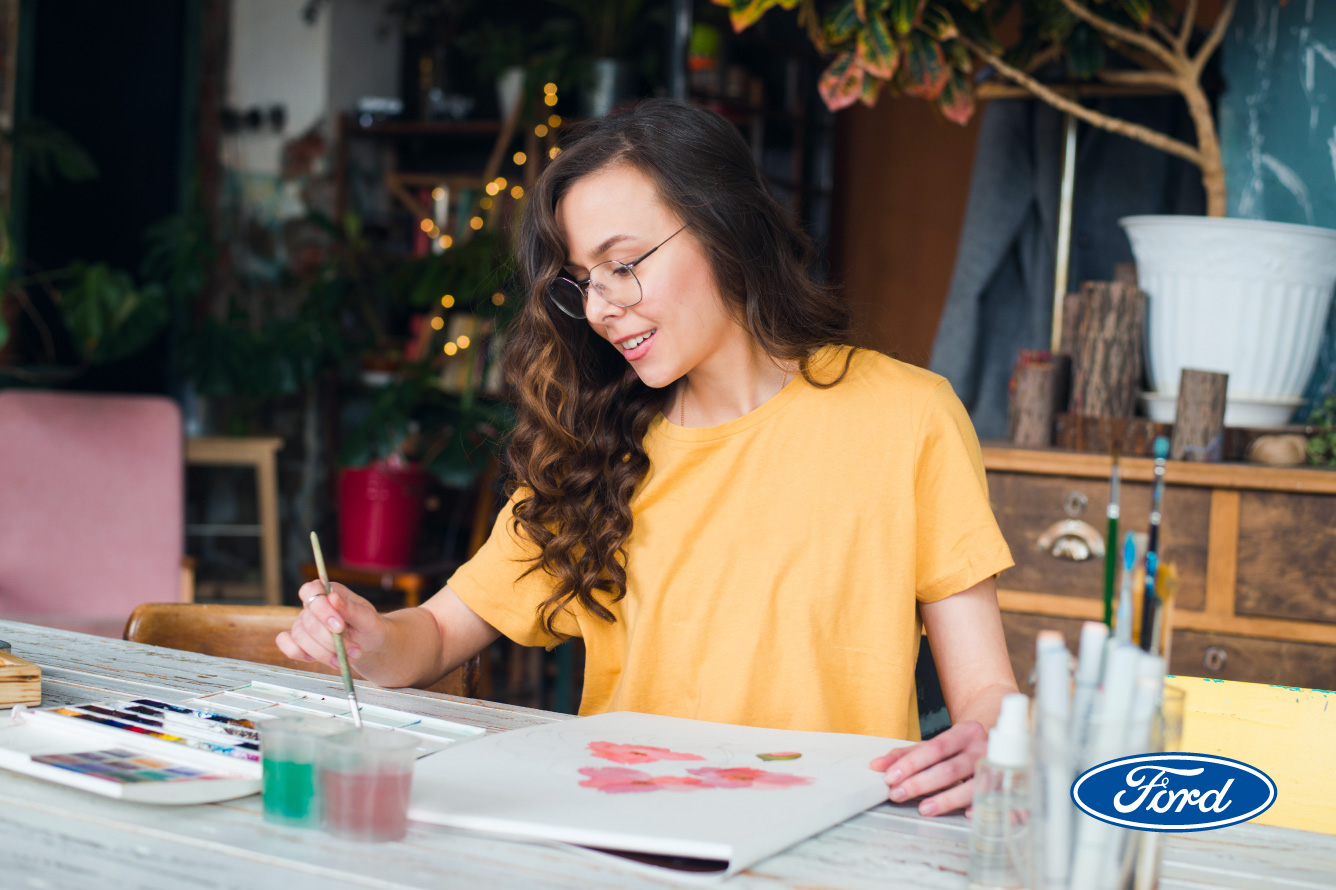 Ford