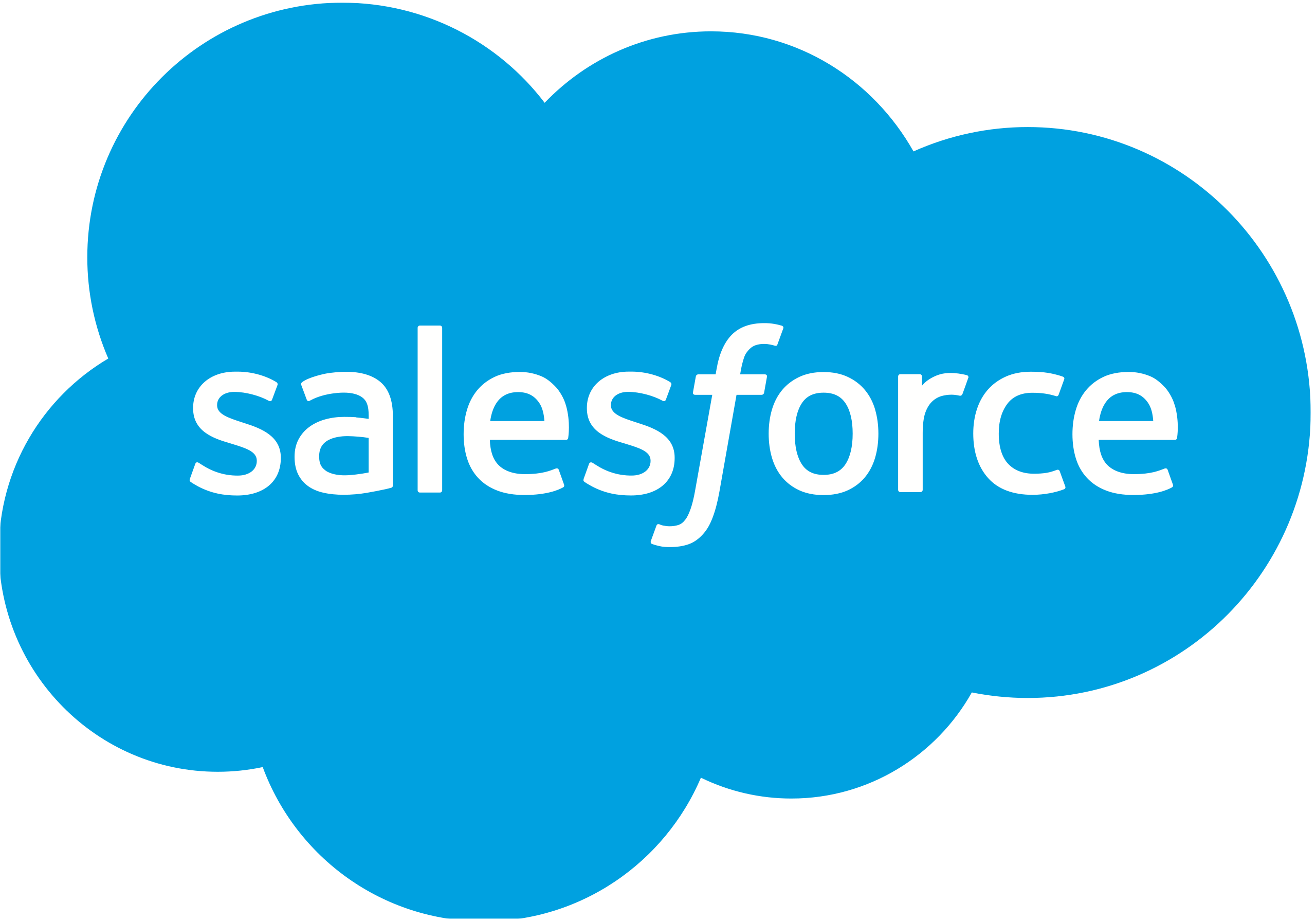 salesforce