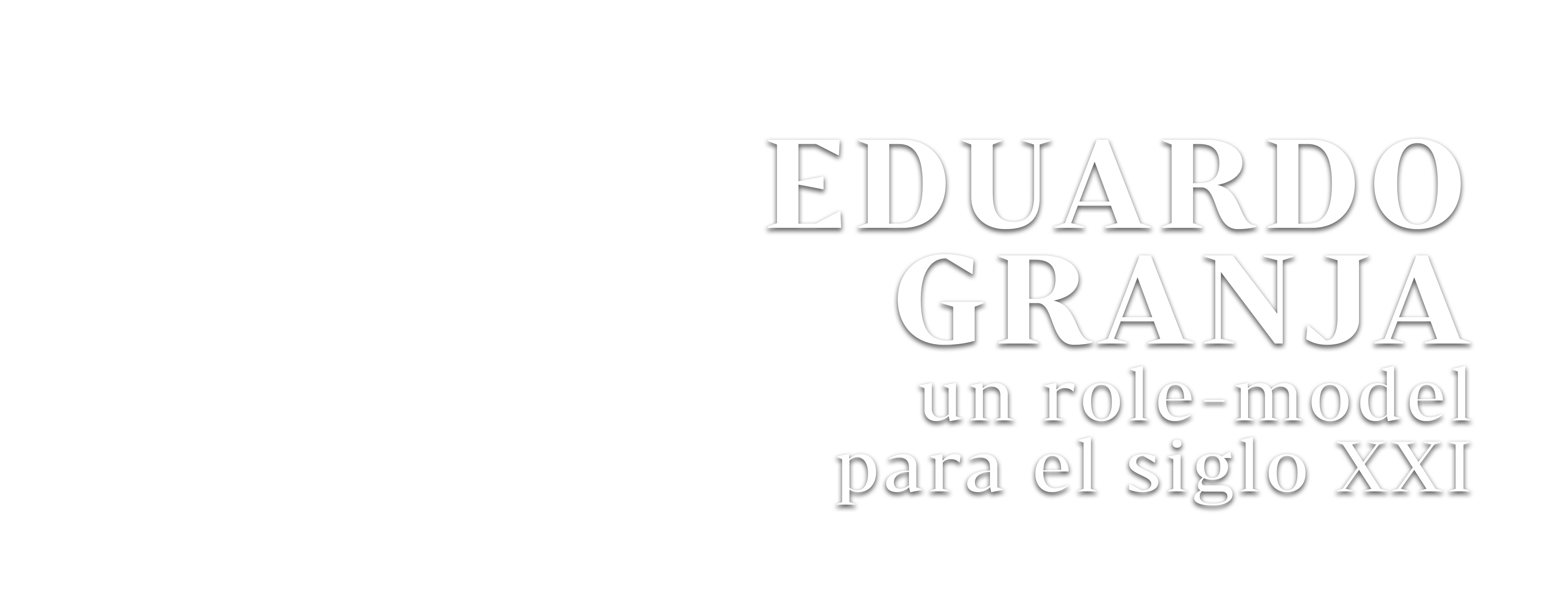 EDUARDO GRANJA
un role-model para el siglo XXI