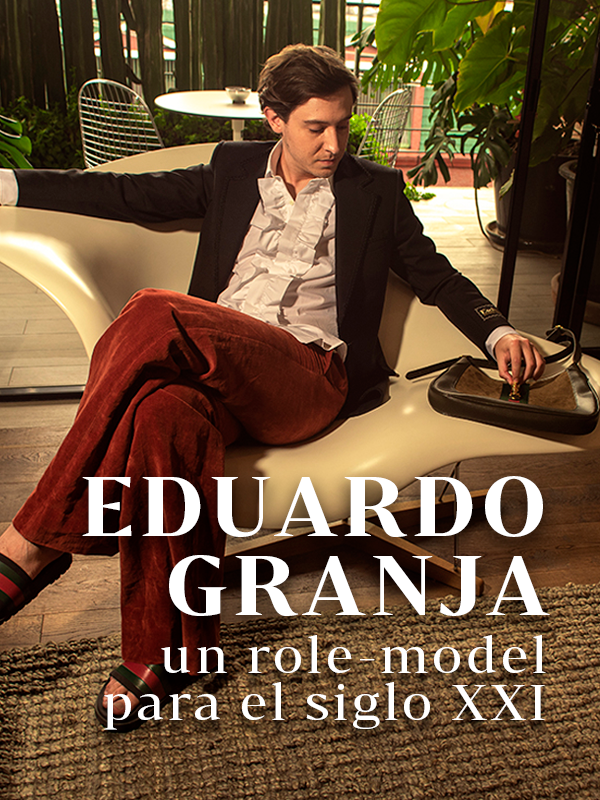 EDUARDO GRANJA
un role-model para el siglo XXI