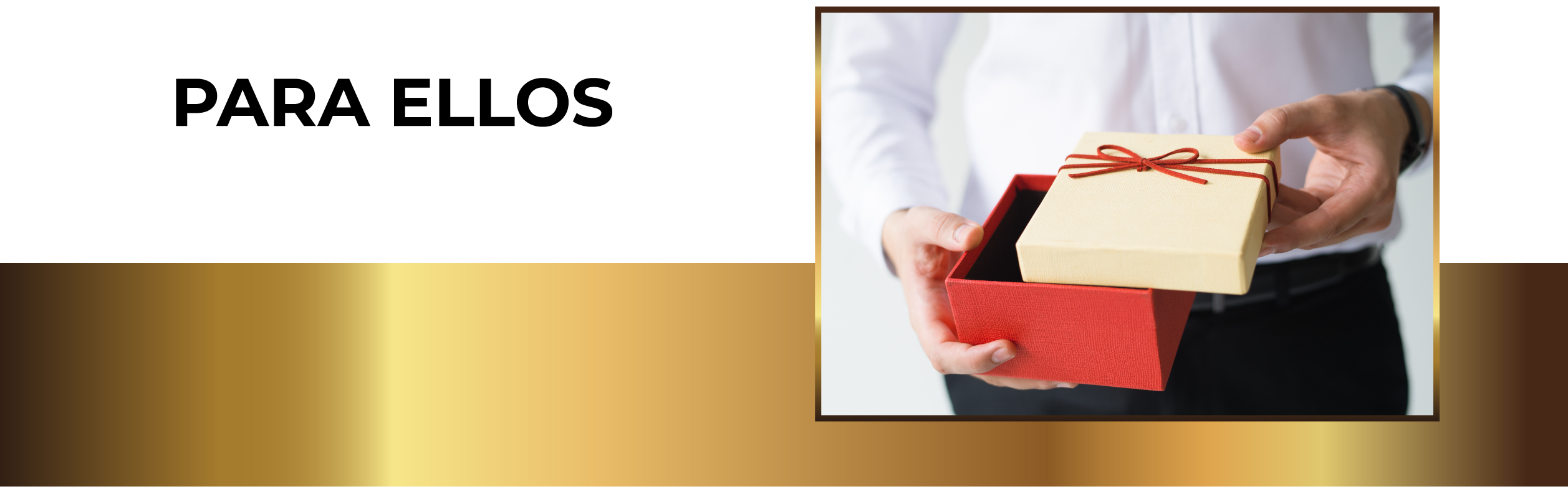 PARA ELLOS