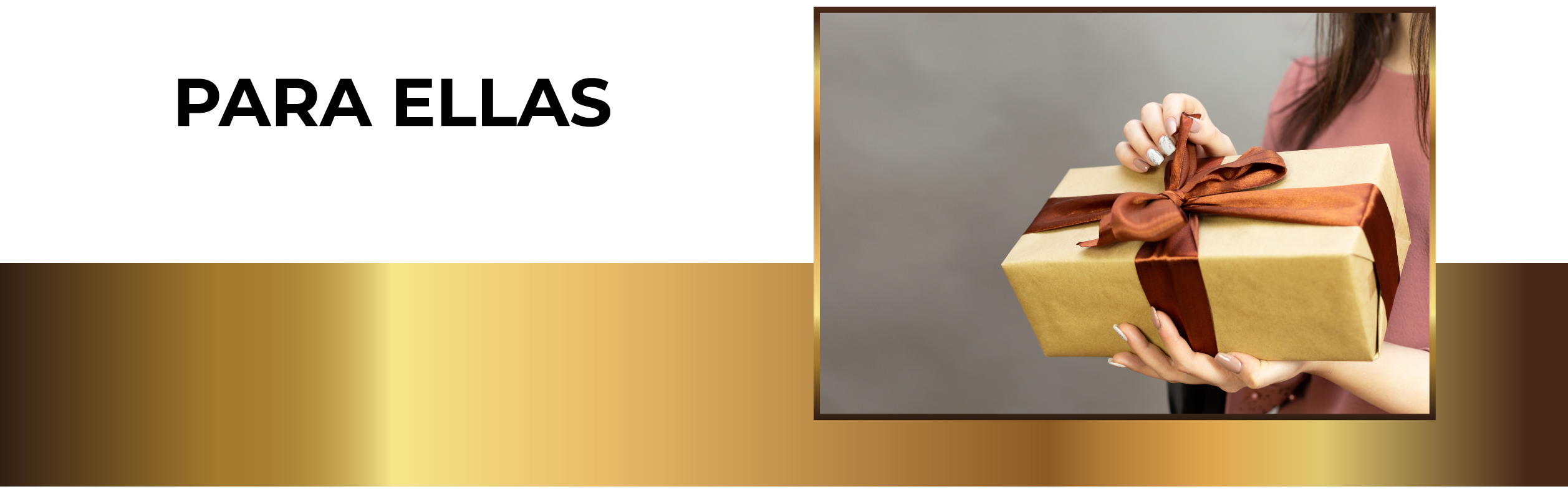 PARA ELLAS