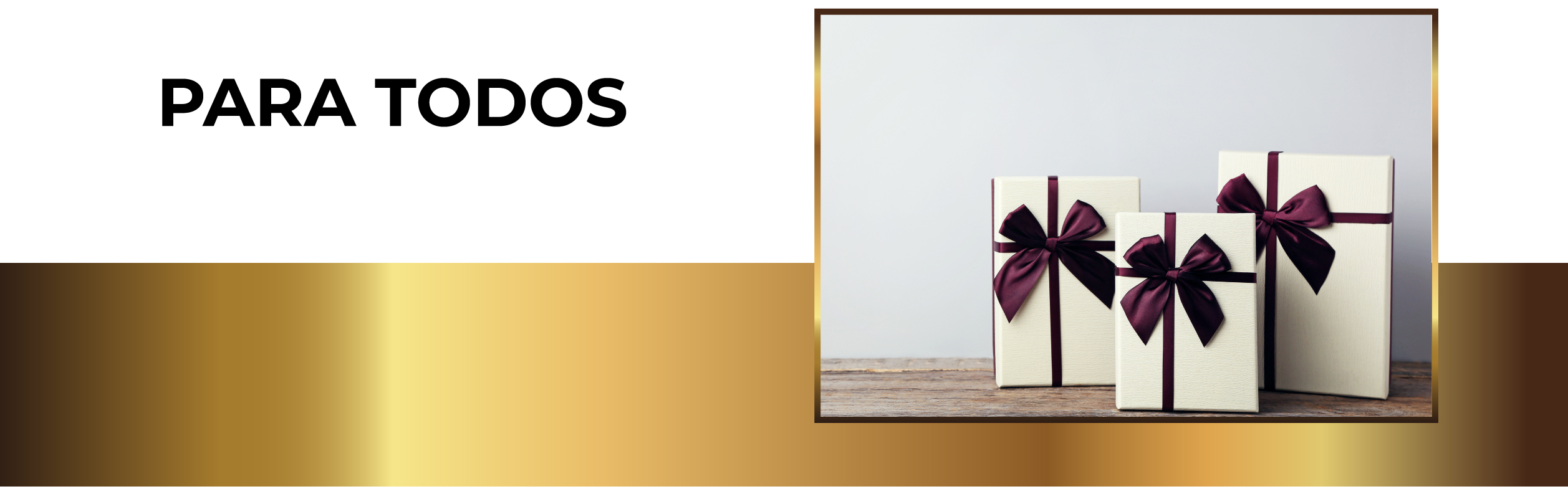 PARA TODOS