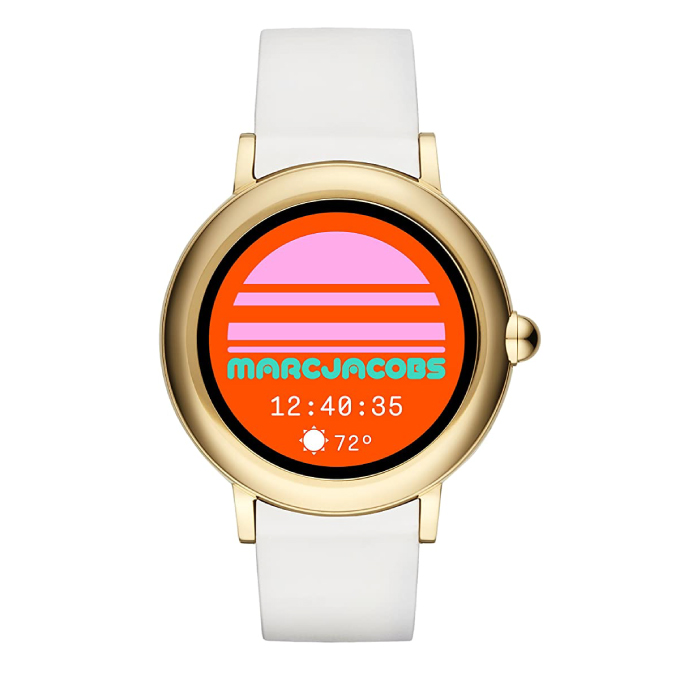 MARCJACOBS
12:40:35
72°