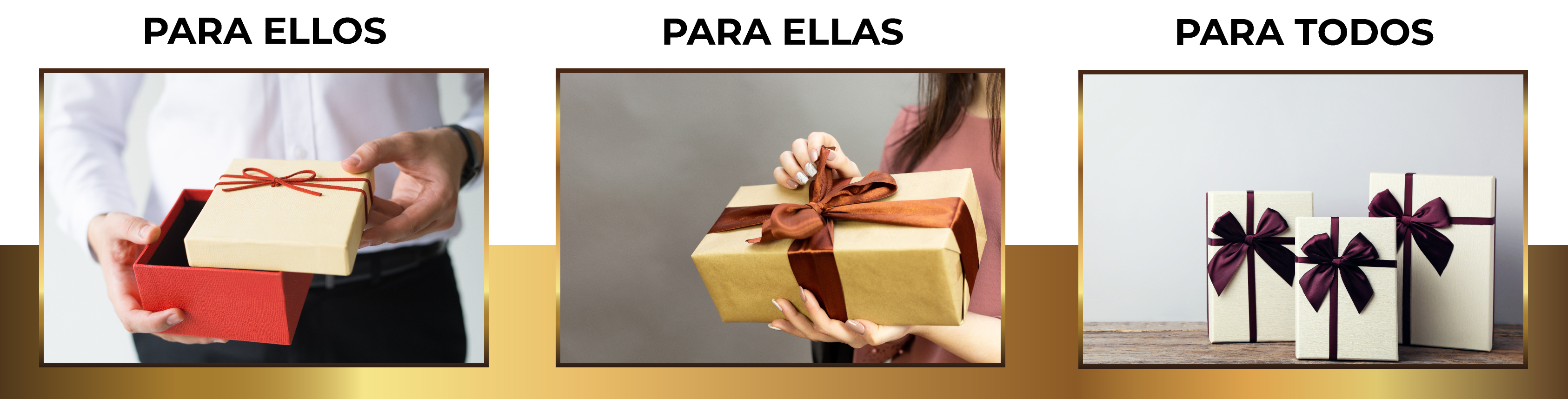 PARA ELLOS

PARA ELLAS

PARA TODOS