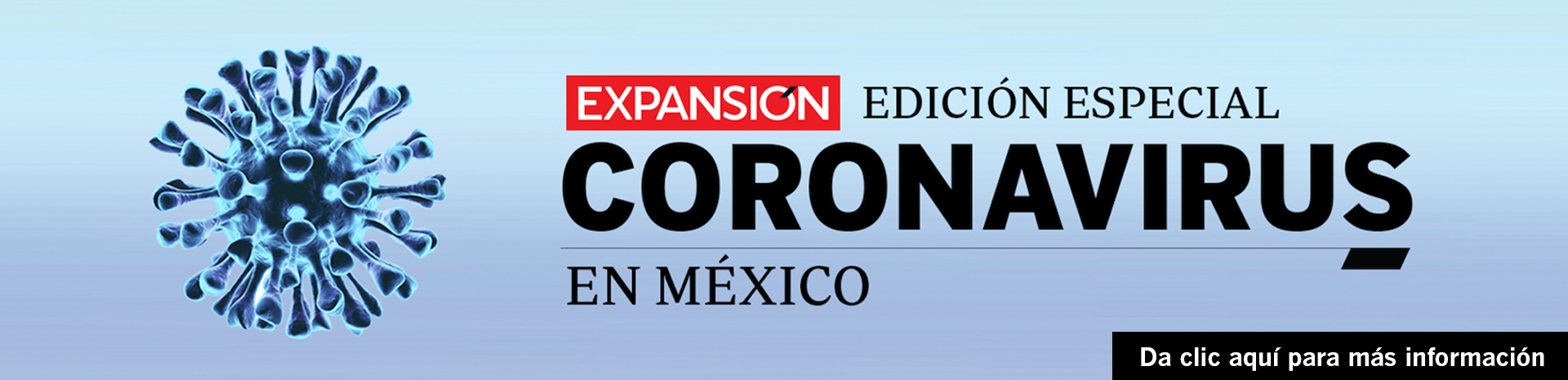 EXPANSIÓN EDICIÓN ESPECIAL

CORONAVIRUS

EN MÉXICO

Da clic aquí para más información