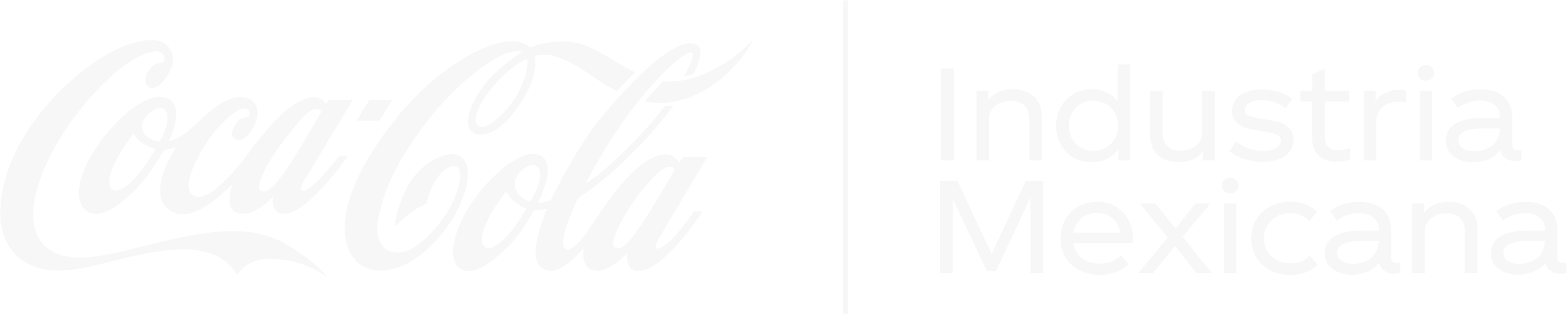 Coca-Cola

Industria Mexicana