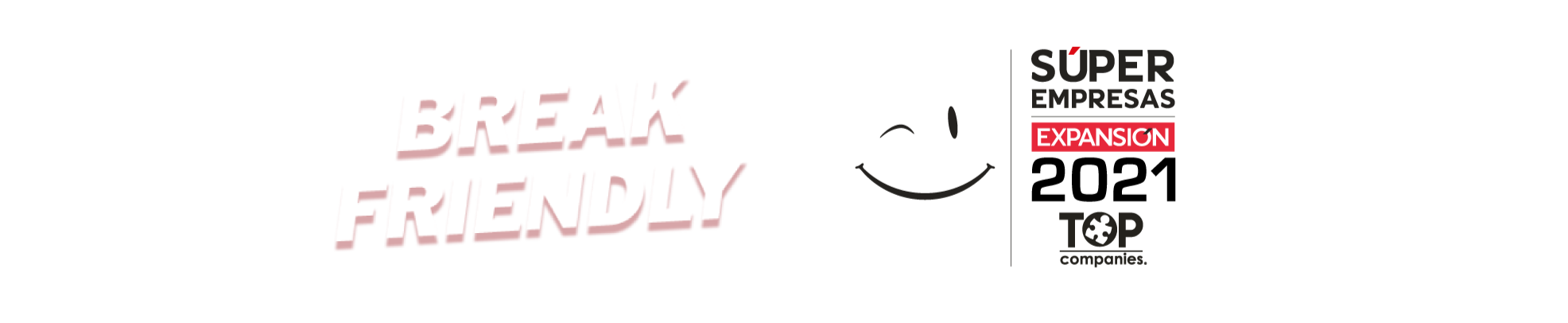 BREAK FRIENDLY

SÚPER EMPRESAS
EXPANSIÓN
2021
TOP
companies.