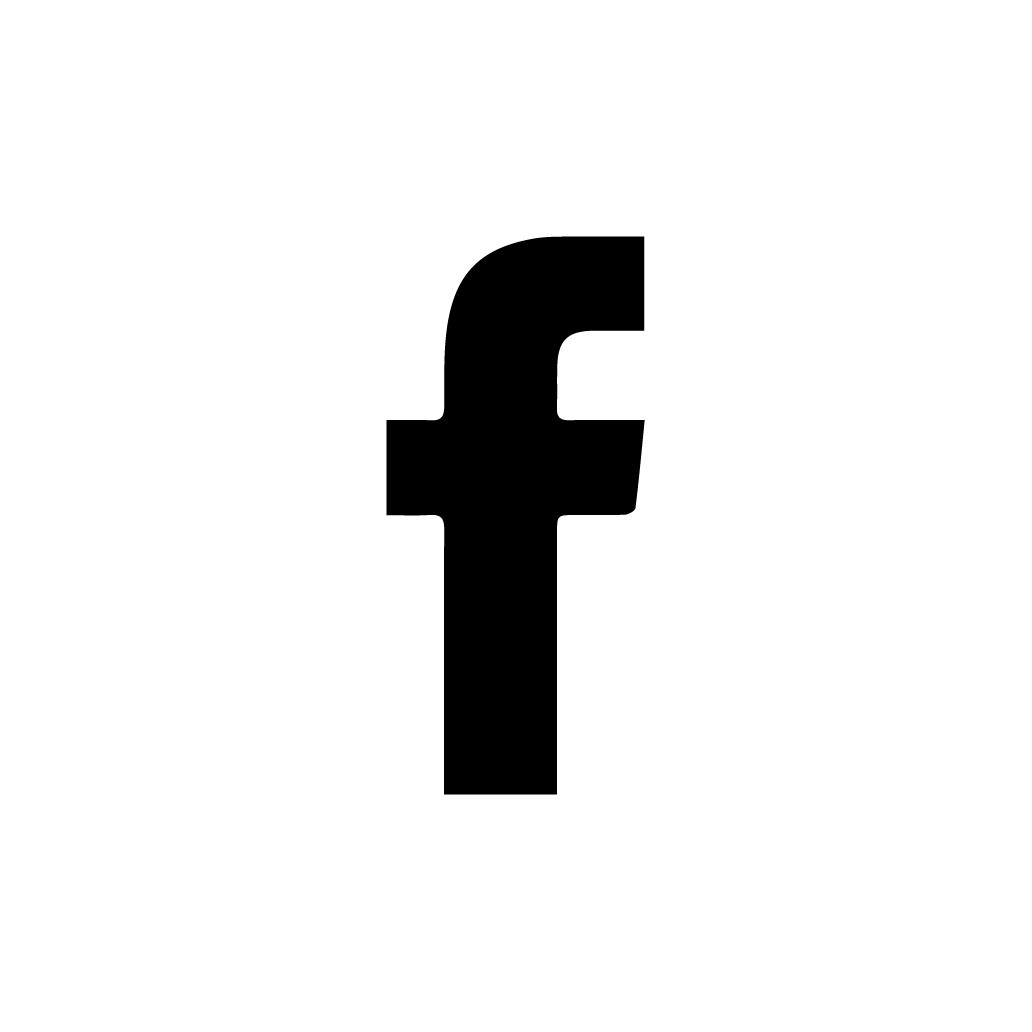 f