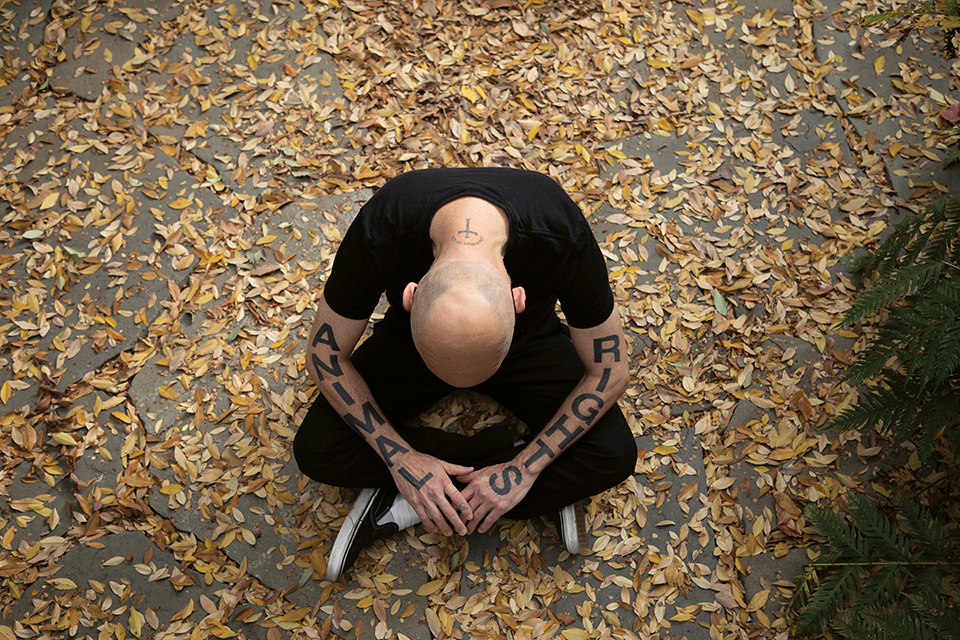 ANIMAL
RIGHTS