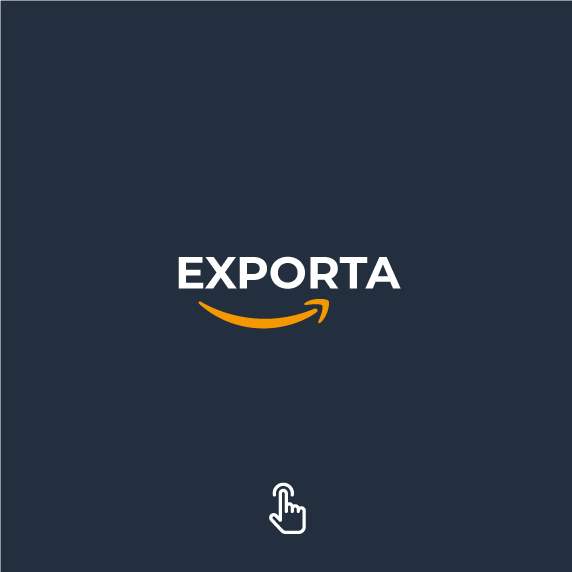 EXPORTA