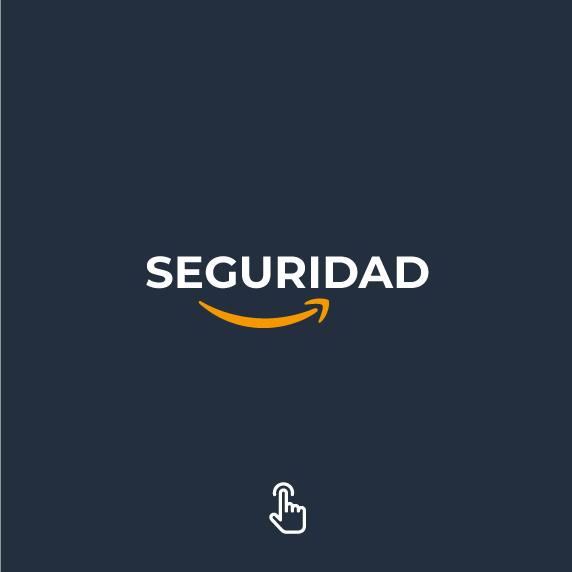 SEGURIDAD