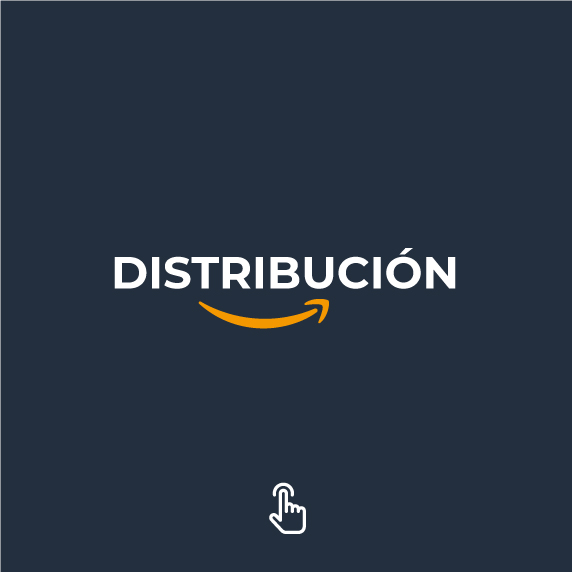 DISTRIBUCIÓN