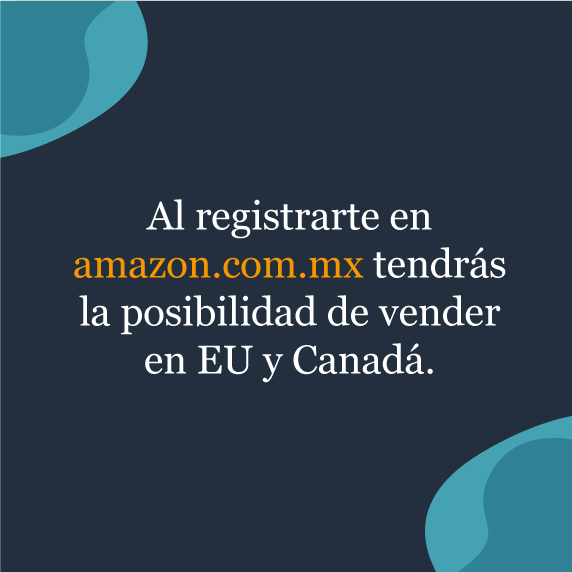 Al registrarte en amazon.com.mx tendrás la posibilidad de vender en EU y Canadá.