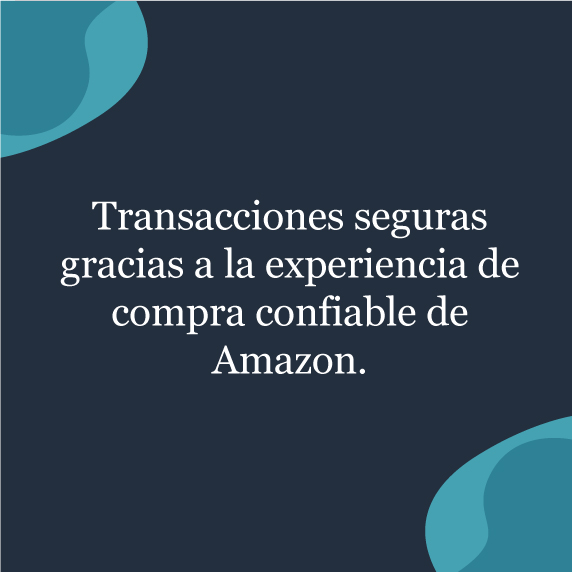 Transacciones seguras gracias a la experiencia de compra confiable de Amazon.