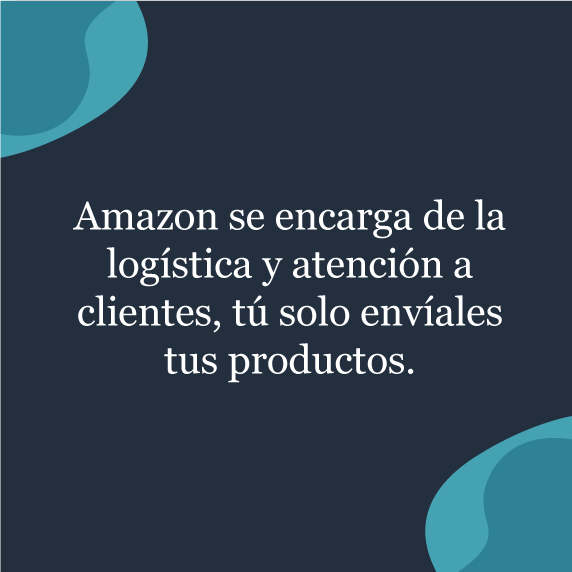 Amazon se encarga de la logística y atención a clientes, tú solo envíales tus productos.