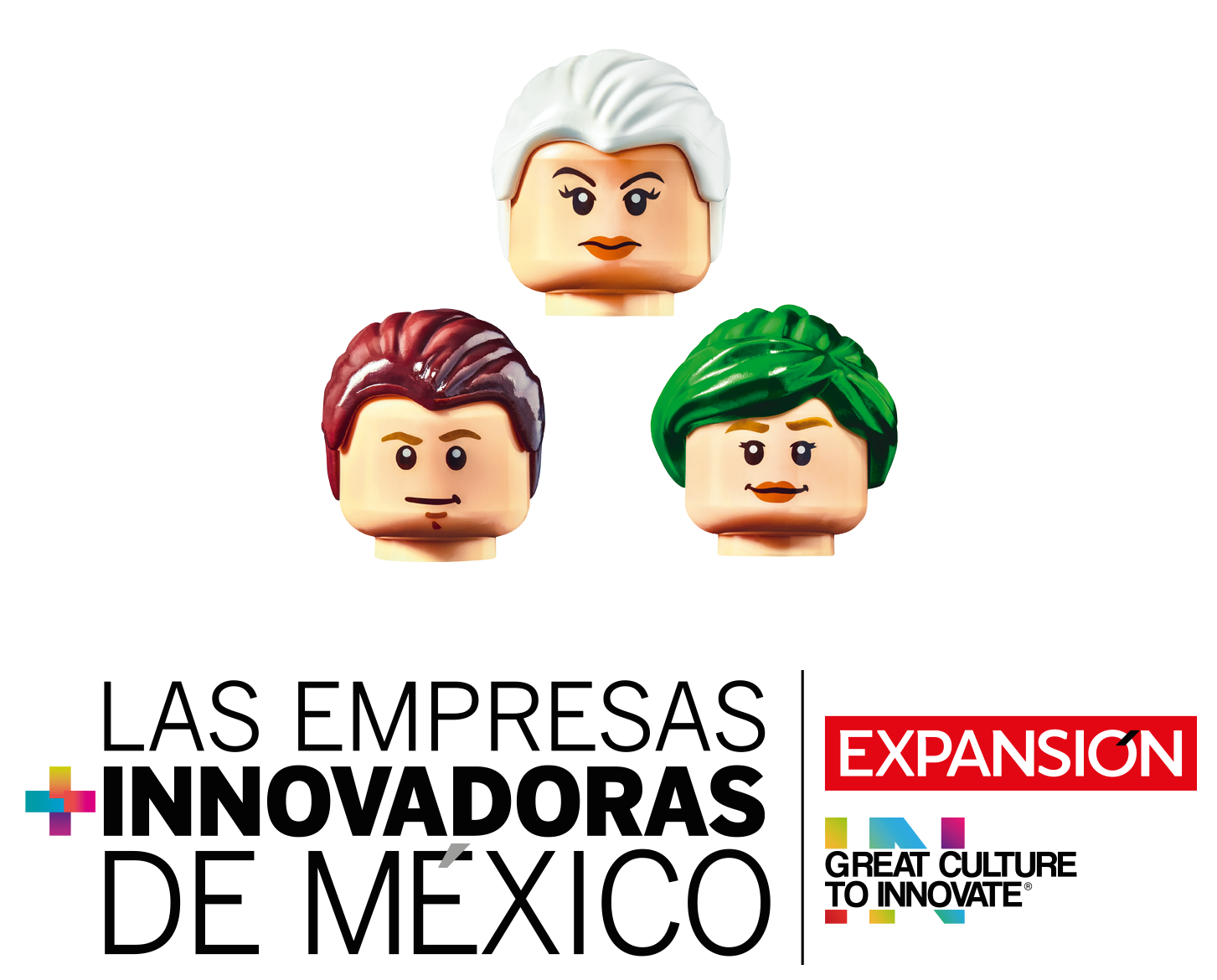 LAS EMPRESAS
+INNOVADORAS
DE MÉXICO

EXPANSIÓN

GREAT CULTURE
TO INNOVATE®