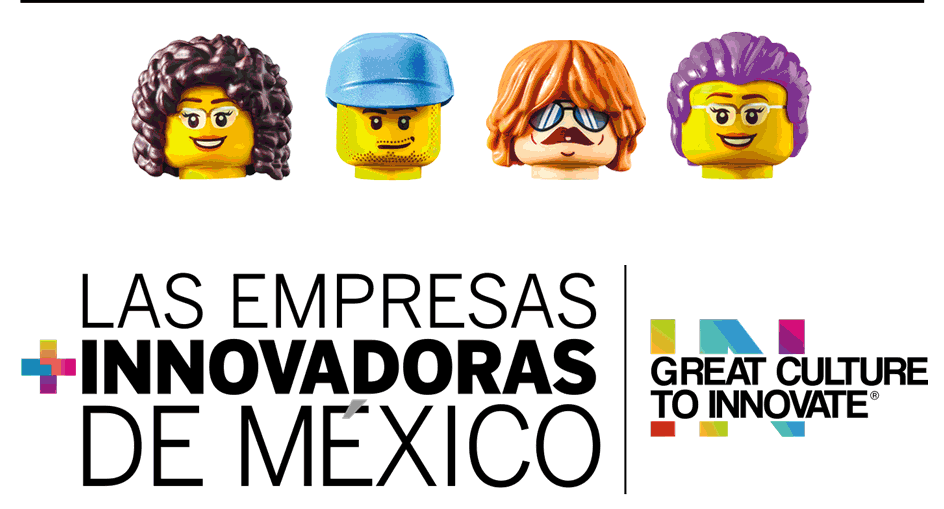 LAS EMPRESAS
+INNOVADORAS
DE MÉXICO

GREAT CULTURE
TO INNOVATE®