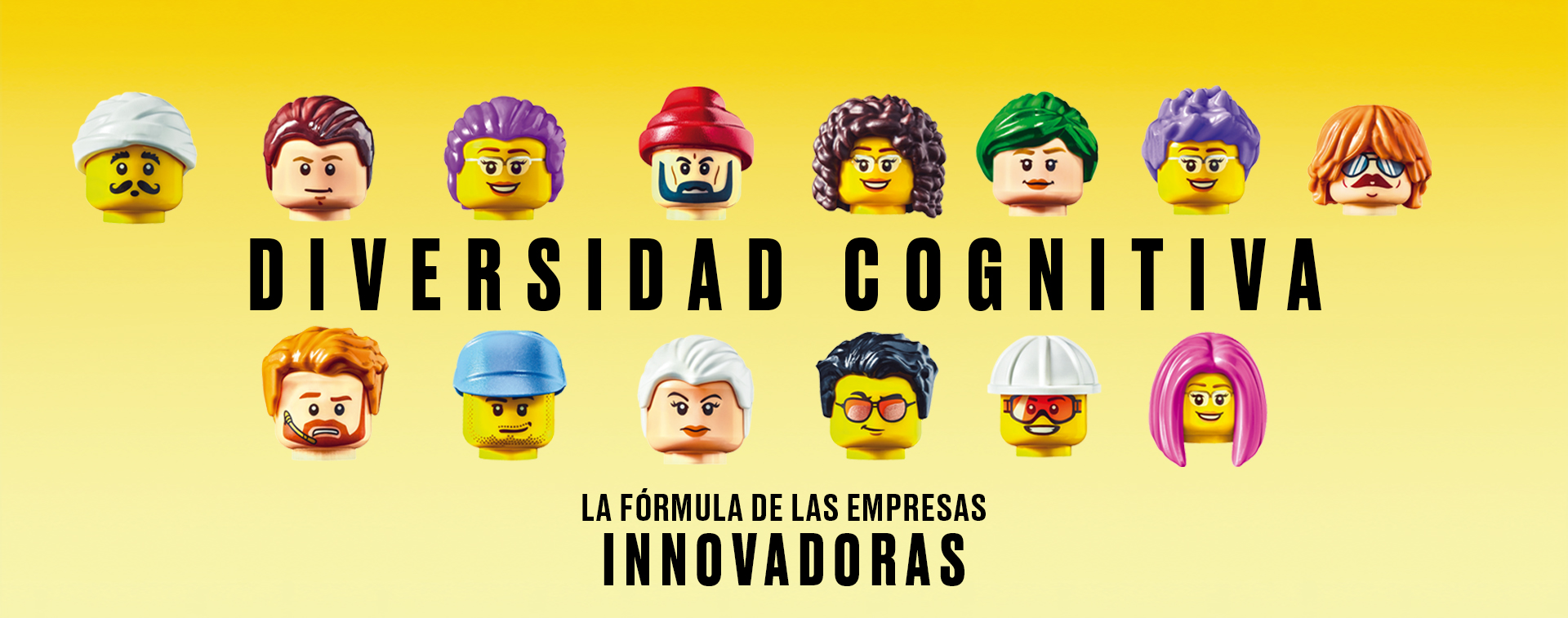 DIVERSIDAD COGNITIVA

LA FÓRMULA DE LAS EMPRESAS
INNOVADORAS