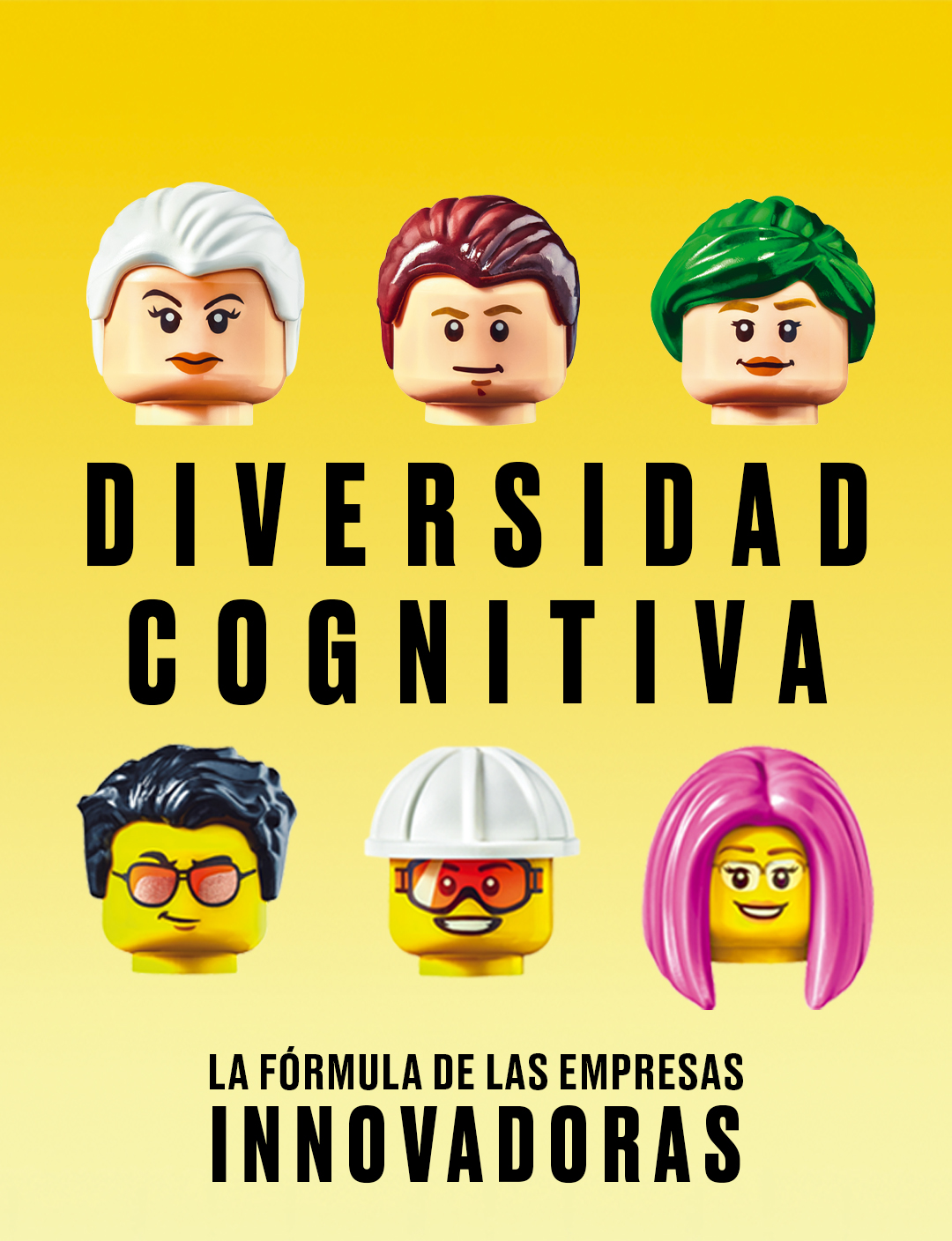 DIVERSIDAD COGNITIVA

LA FÓRMULA DE LAS EMPRESAS INNOVADORAS