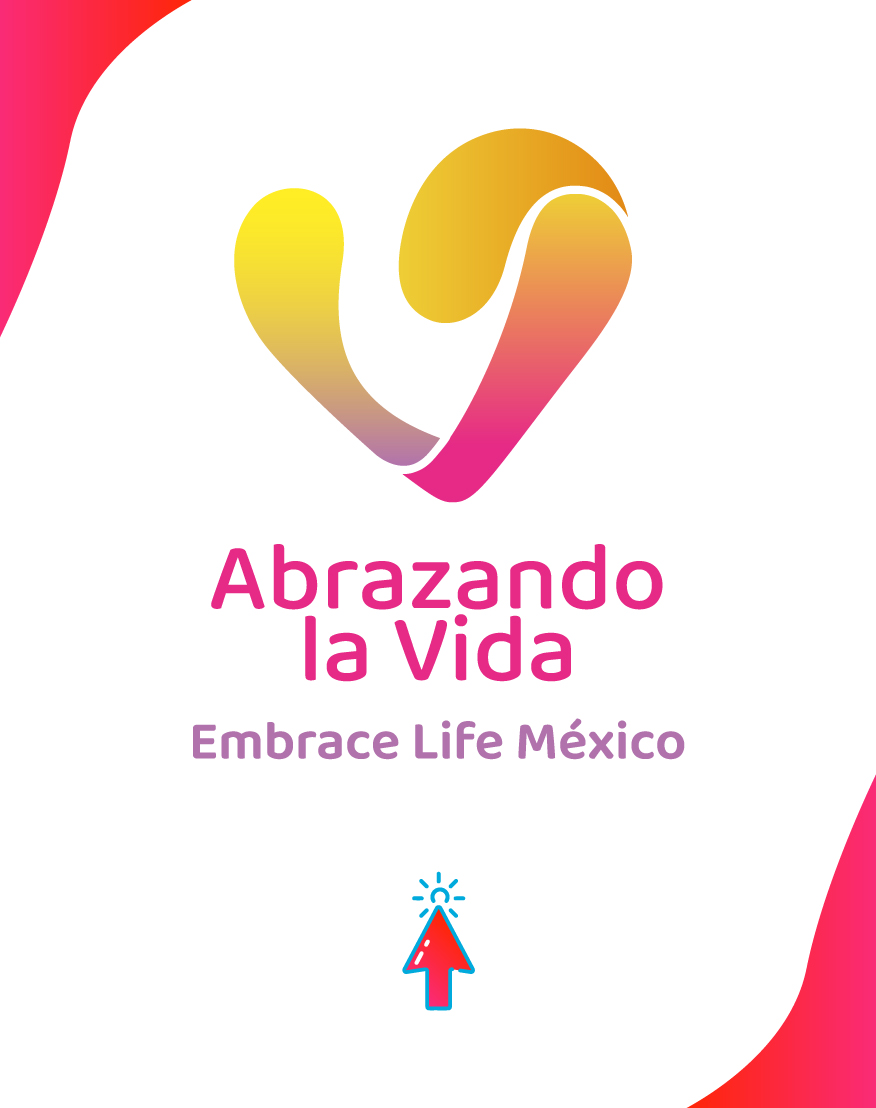 Abrazando la Vida

Embrace Life México