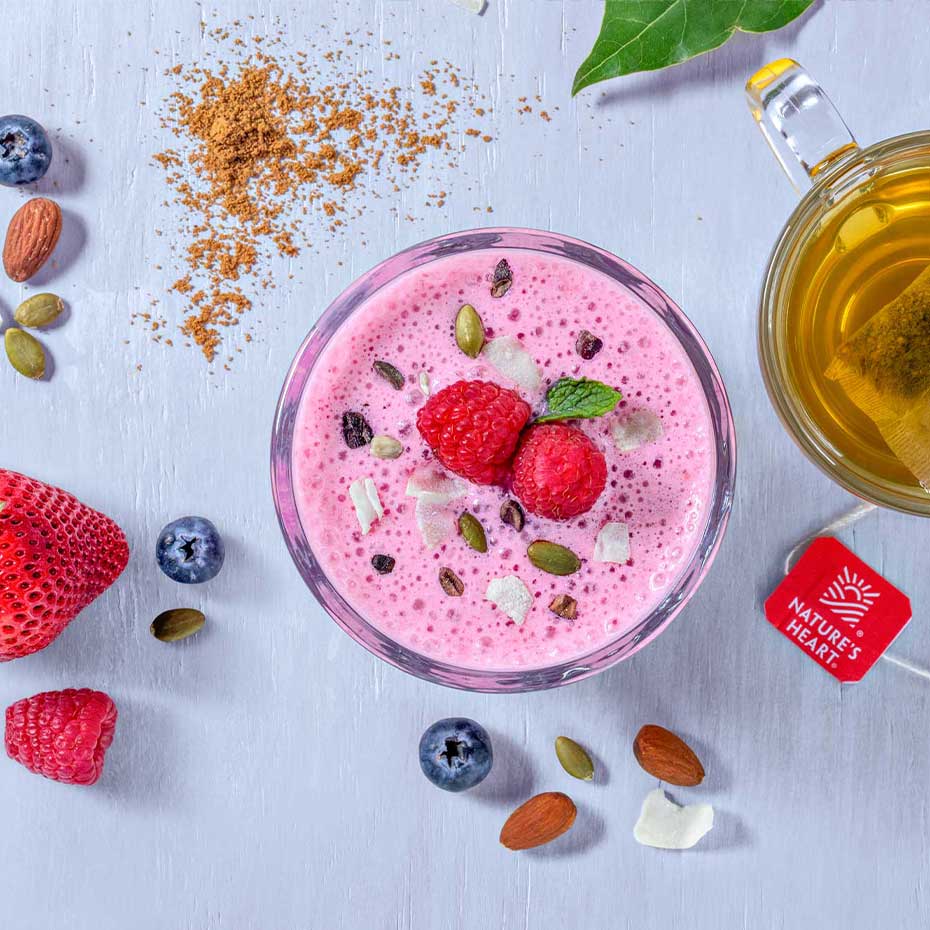 NATURE'S HEART