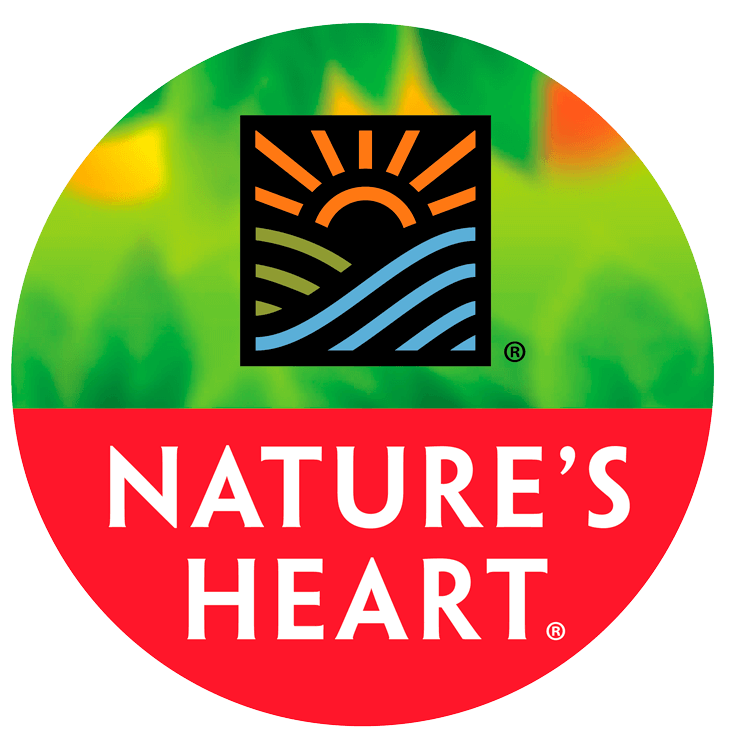 ®

NATURE'S HEART®