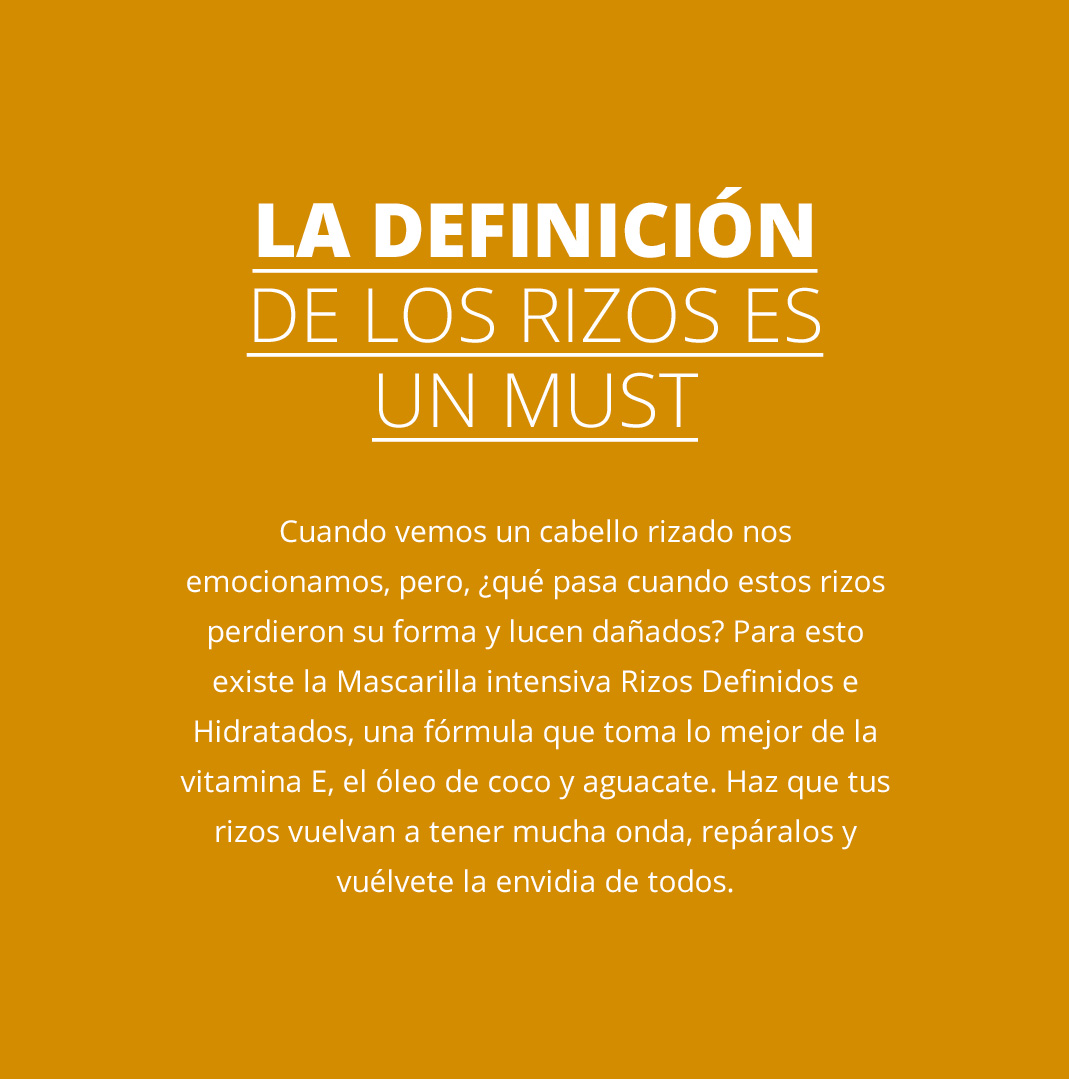 LA DEFINICIÓN
DE LOS RIZOS ES
UN MUST

Cuando vemos un cabello rizado nos emocionamos, pero, ¿qué pasa cuando estos rizos perdieron su forma y lucen dañados? Para esto existe la Mascarilla intensiva Rizos Definidos e Hidratados, una fórmula que toma lo mejor de la vitamina E, el óleo de coco y aguacate. Haz que tus rizos vuelvan a tener mucha onda, repáralos y vuélvete la envidia de todos.