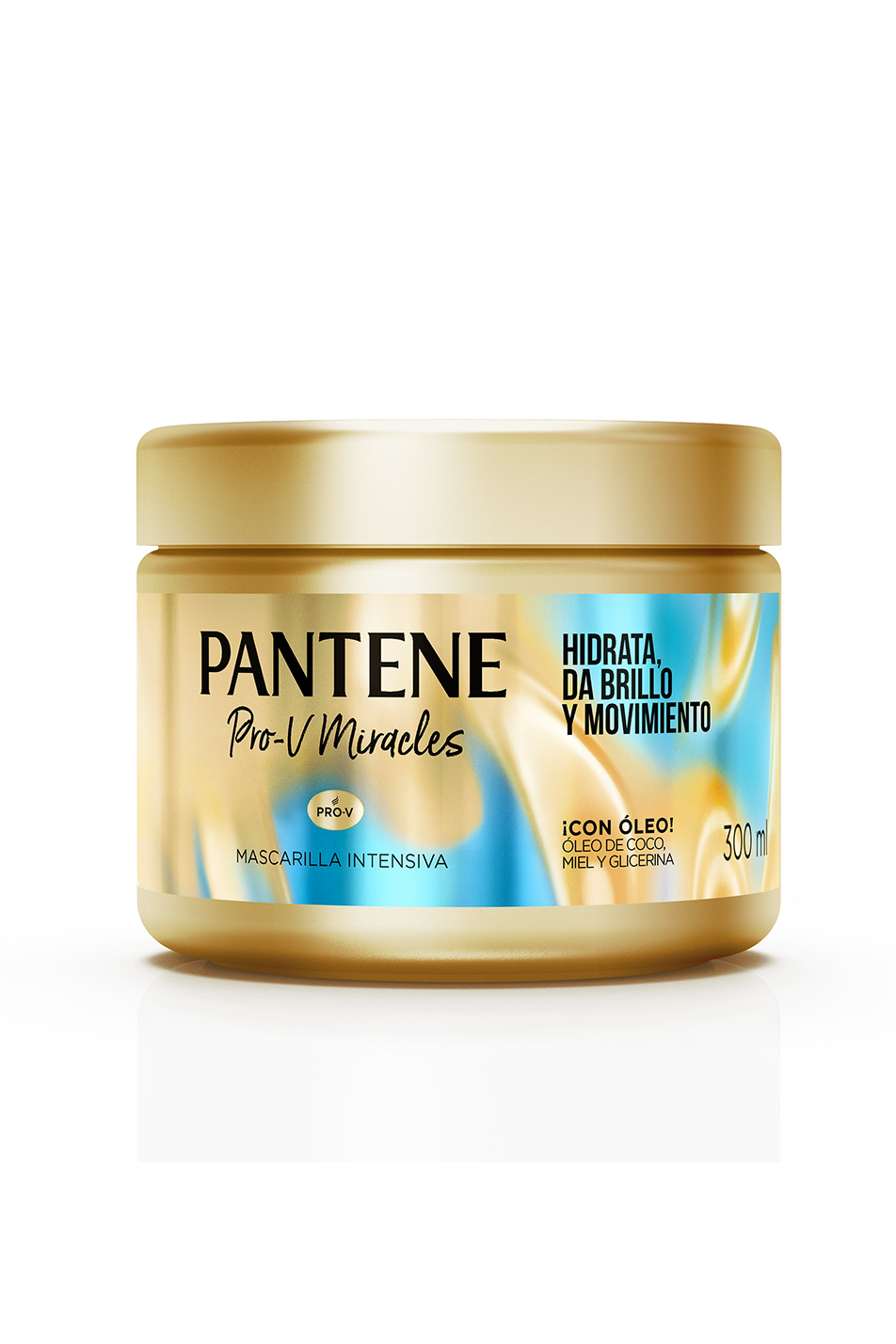 PANTENE
Pro-V Miracles

PRO-V

MASCARILLA INTENSIVA

HIDRATA, DA BRILLO Y MOVIMIENTO

¡CON ÓLEO!
ÓLEO DE COCO, MIEL Y GLICERINA

300 ml