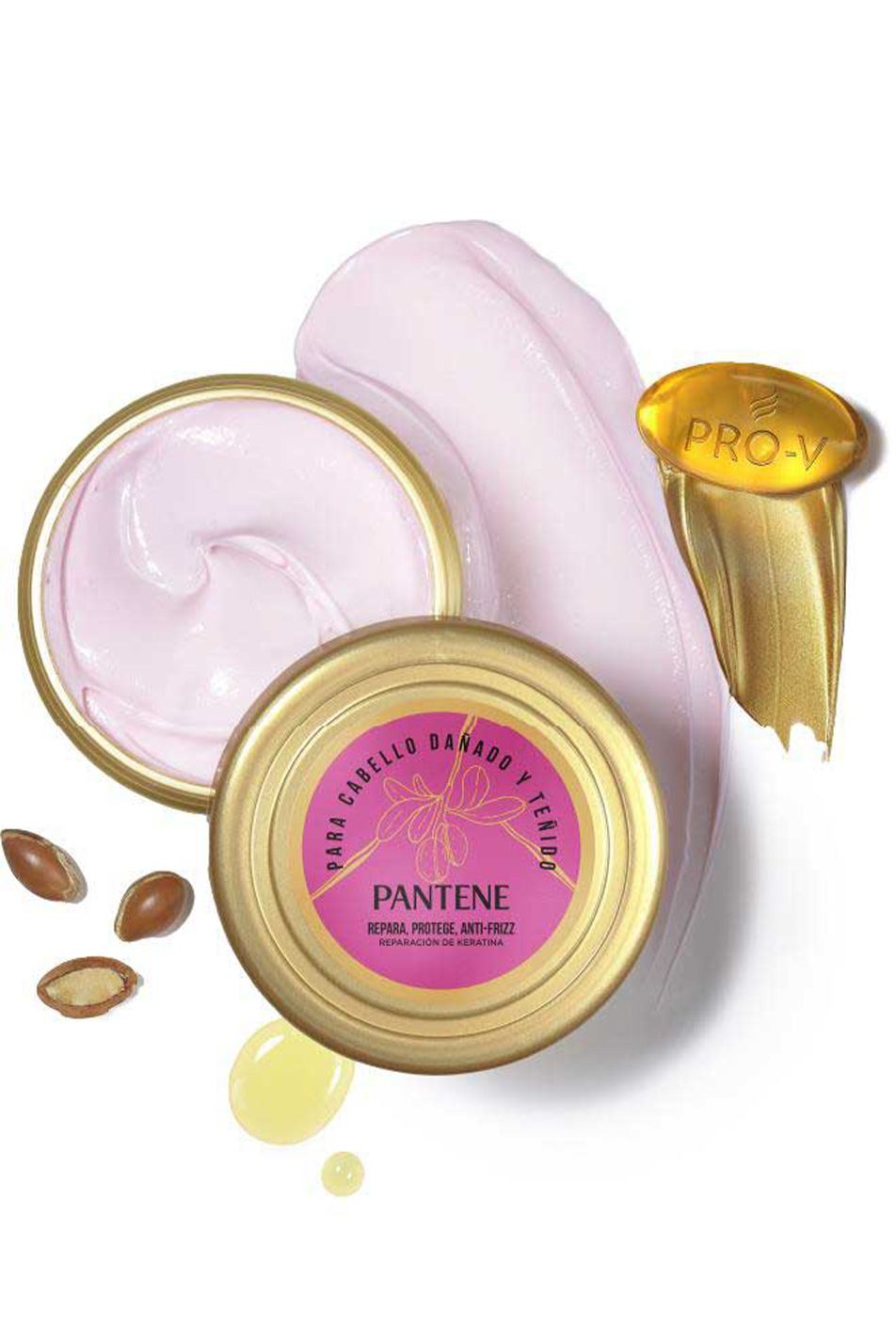 PRO-V

PARA CABELLO DAÑADO Y TEÑIDO

PANTENE

REPARA, PROTEGE, ANTI-FRIZZ

REPARACIÓN DE KERATINA