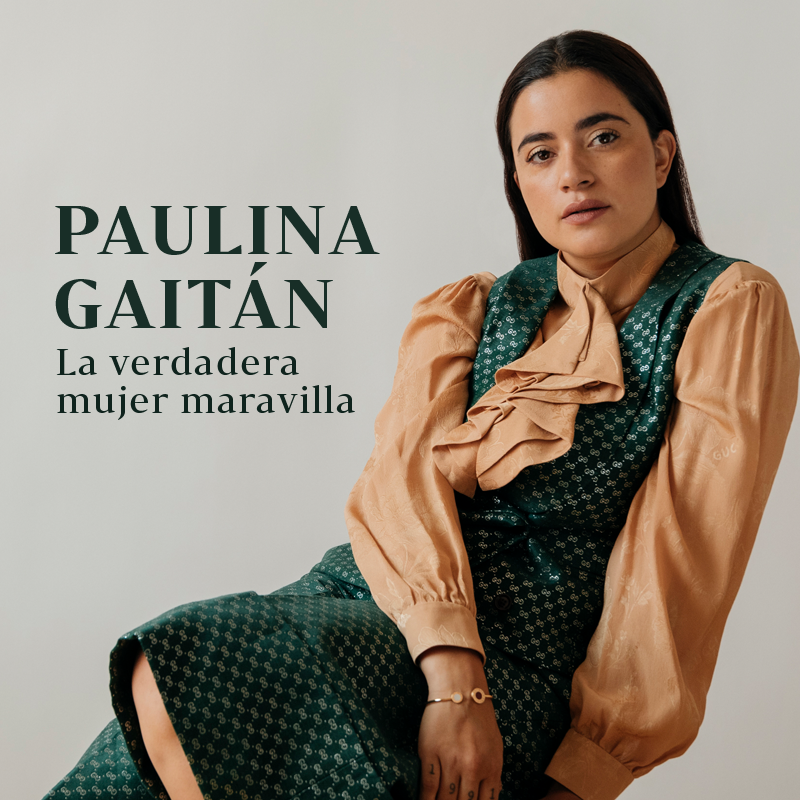 PAULINA GAITÁN
La verdadera mujer maravilla