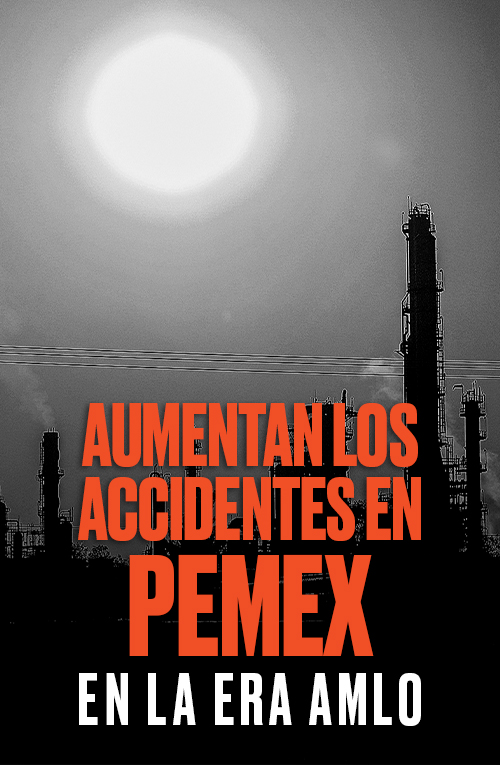 AUMENTAN LOS ACCIDENTES EN PEMEX EN LA ERA AMLO