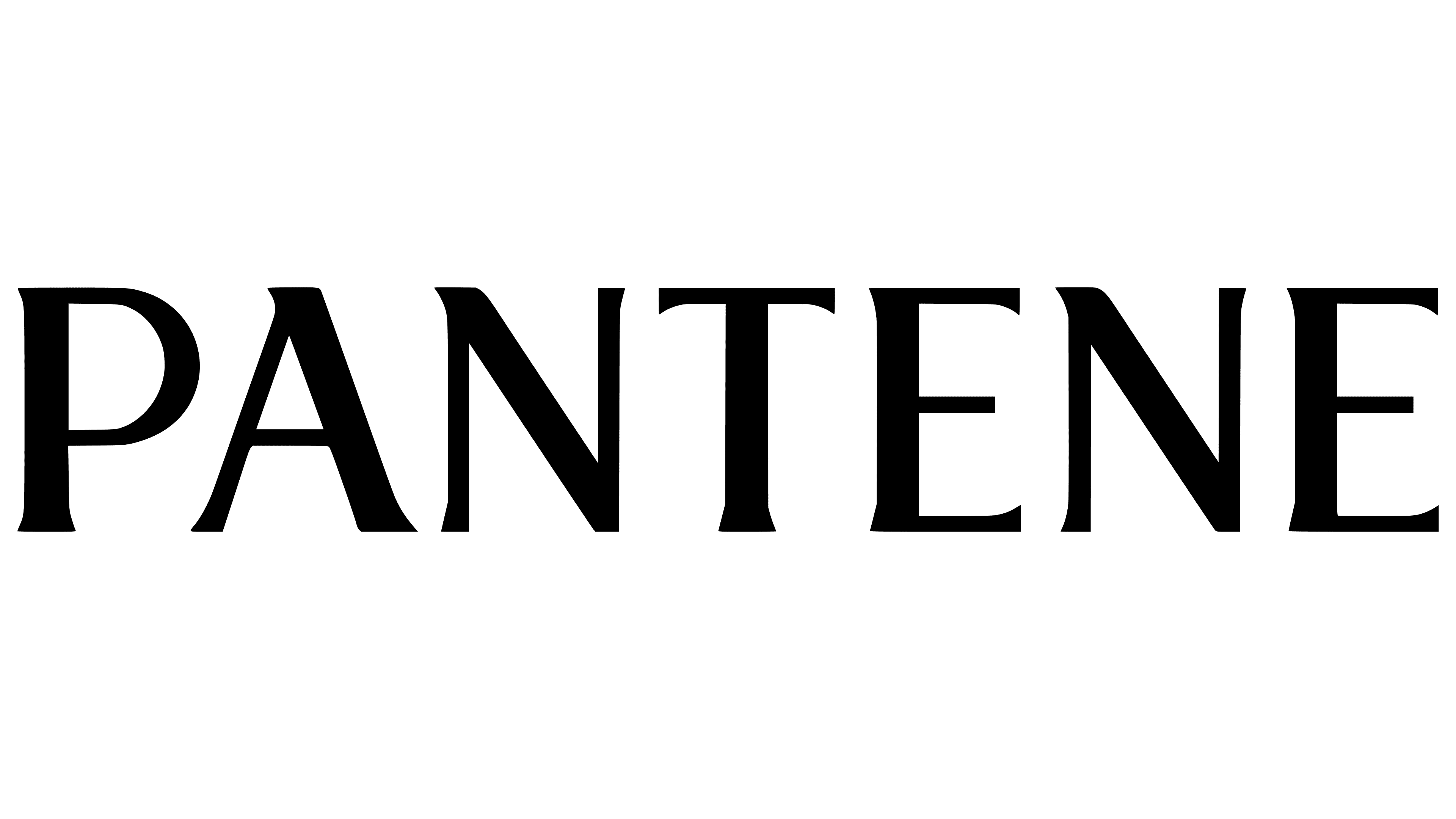 PANTENE