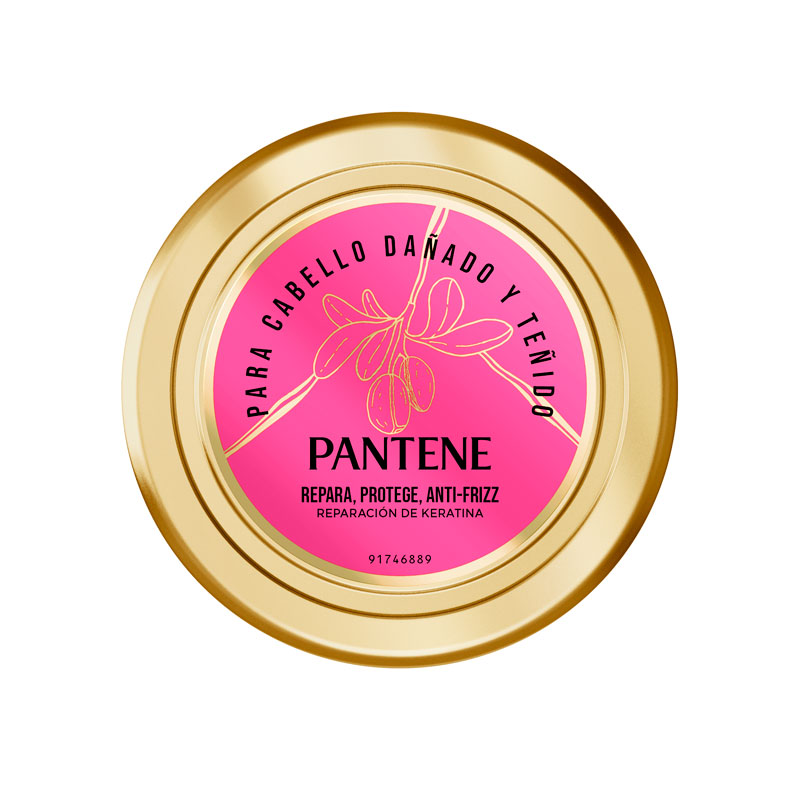 PARA CABELLO DAÑADO Y TEÑIDO

PANTENE

REPARA, PROTEGE, ANTI-FRIZZ
REPARACIÓN DE KERATINA

91746889