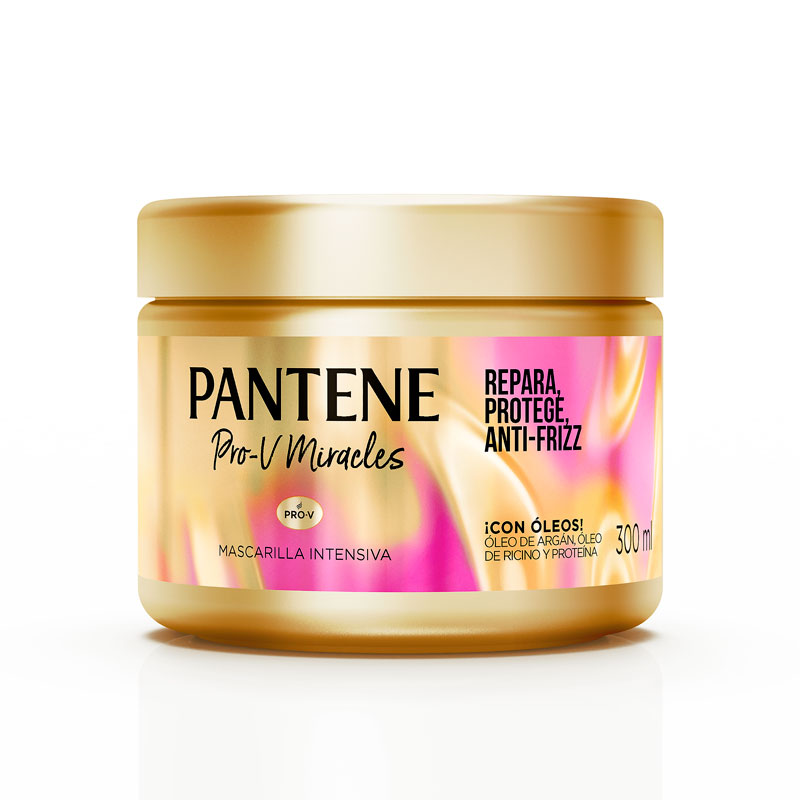 PANTENE
Pro-V Miracles

PRO-V

MASCARILLA INTENSIVA

REPARA,
PROTEGE,
ANTI-FRIZZ

¡CON ÓLEOS!
ÓLEO DE ARGÁN, ÓLEO DE RICINO Y PROTEÍNA

300 ml