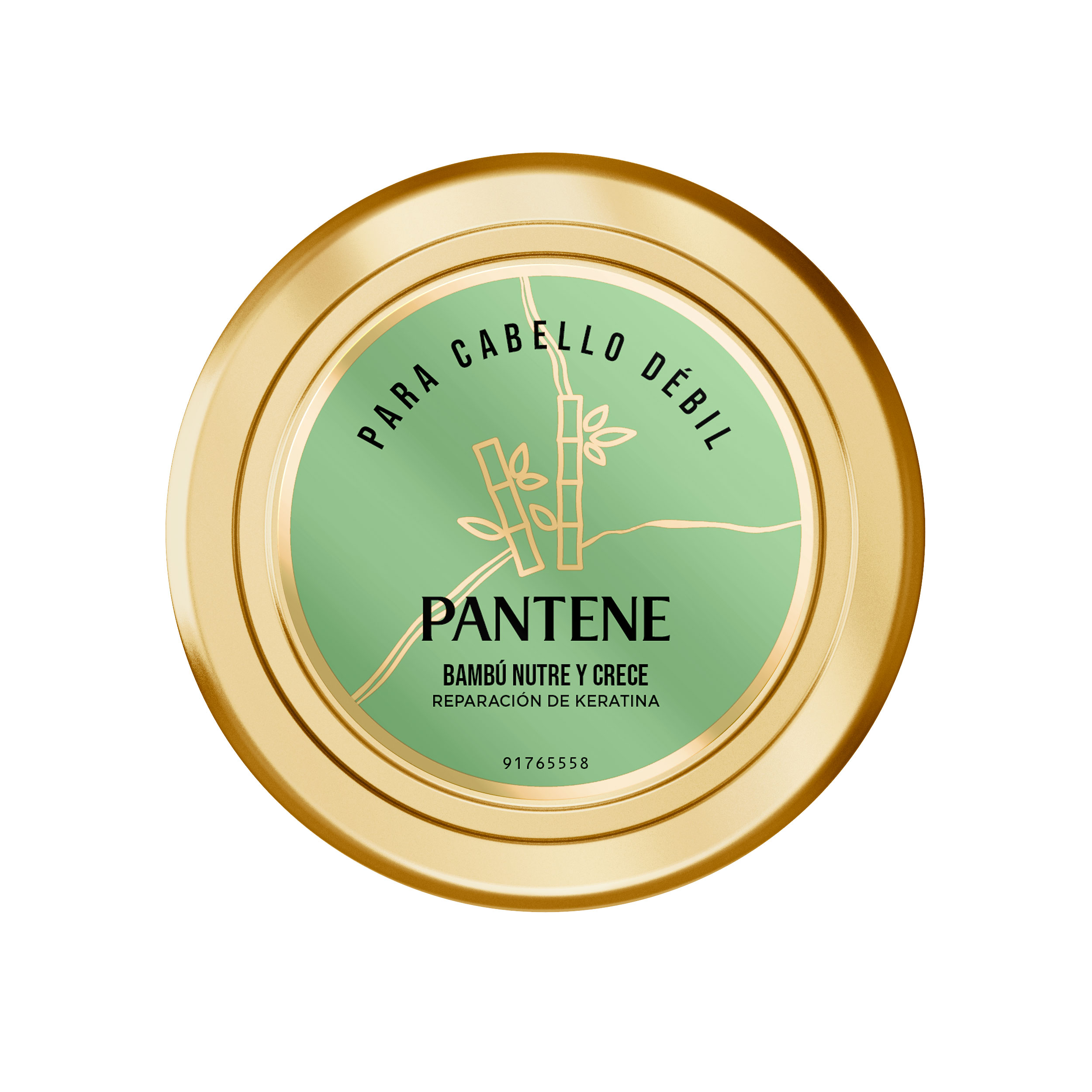 PARA CABELLO DÉBIL

PANTENE

BAMBÚ NUTRE Y CRECE
REPARACIÓN DE KERATINA

91765558