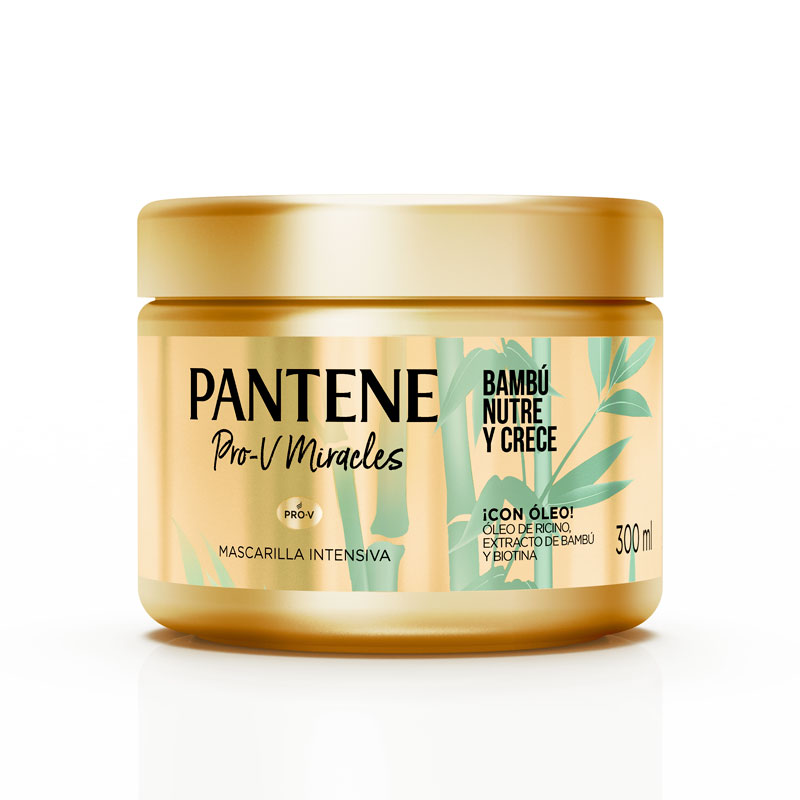 PANTENE
Pro-V Miracles

PRO-V

MASCARILLA INTENSIVA

BAMBÚ NUTRE Y CRECE

¡CON ÓLEO!
ÓLEO DE RICINO, EXTRACTO DE BAMBÚ Y BIOTINA

300 ml