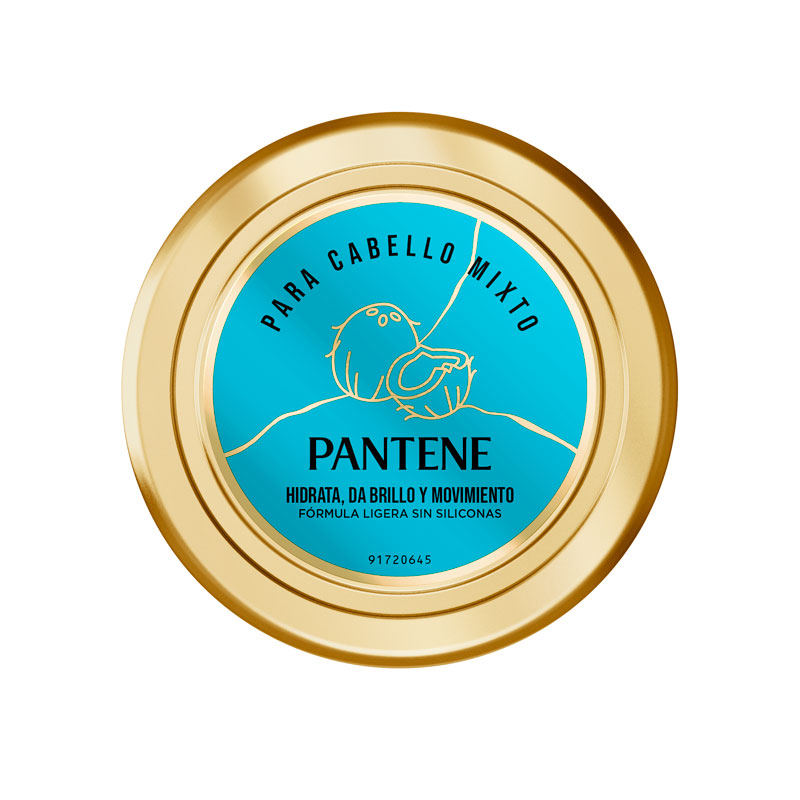 PARA CABELLO MIXTO

PANTENE

HIDRATA, DA BRILLO Y MOVIMIENTO
FÓRMULA LIGERA SIN SILICONAS

91720645