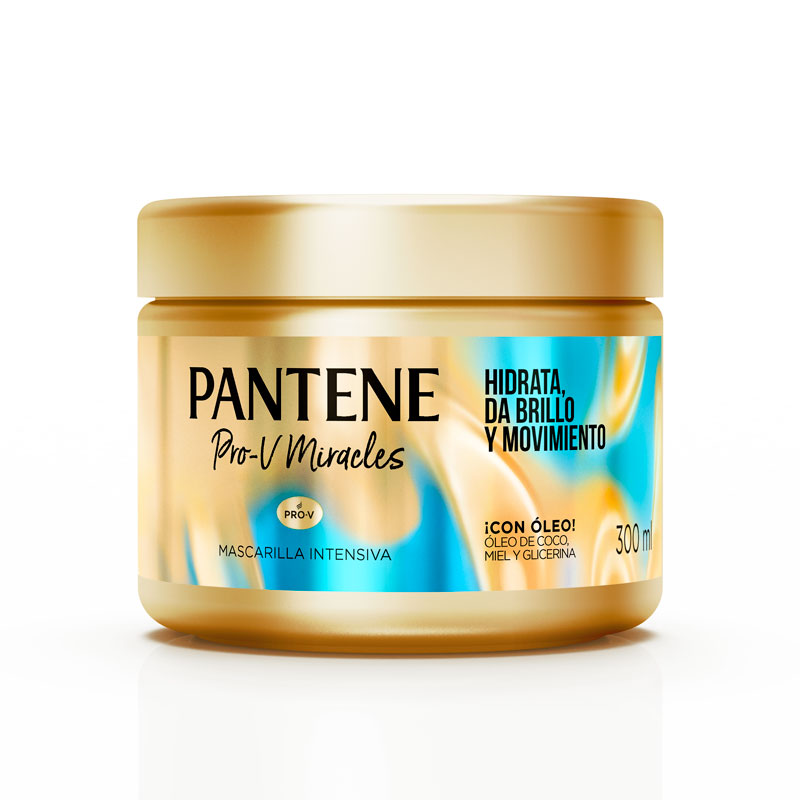 PANTENE
Pro-V Miracles
PRO-V
MASCARILLA INTENSIVA

HIDRATA, DA BRILLO Y MOVIMIENTO

¡CON ÓLEO!
ÓLEO DE COCO, MIEL Y GLICERINA

300 ml