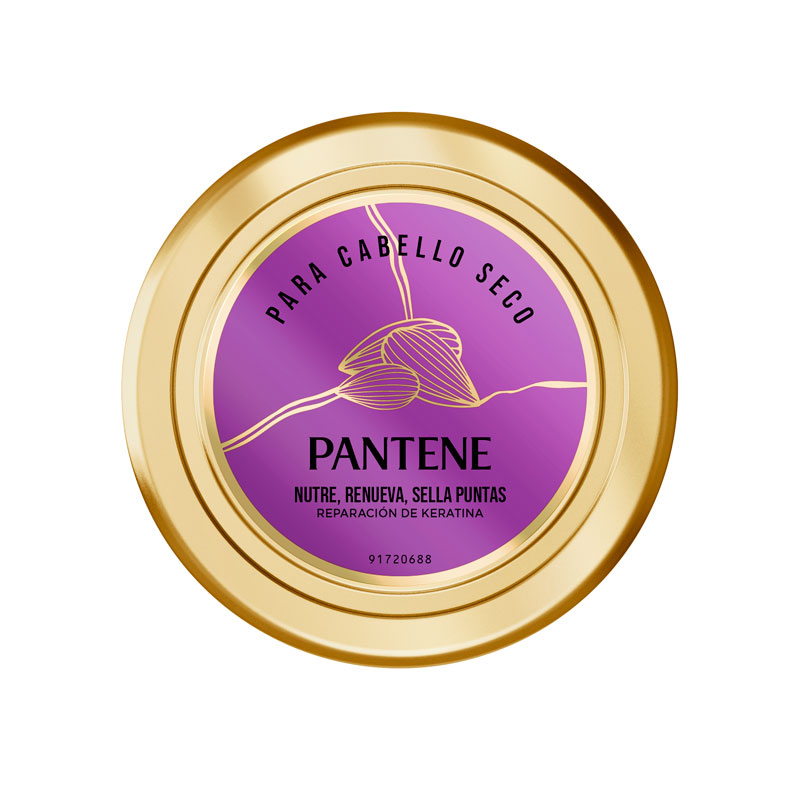 PARA CABELLO SECO

PANTENE

NUTRE, RENUEVA, SELLA PUNTAS
REPARACIÓN DE KERATINA

91720688