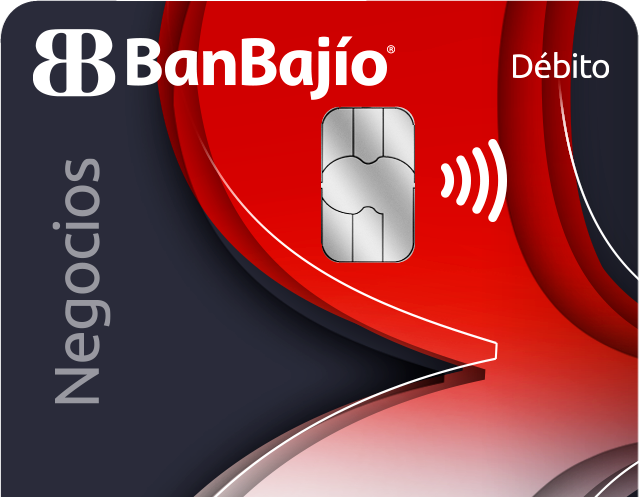 BanBajío®

Débito

Negocios