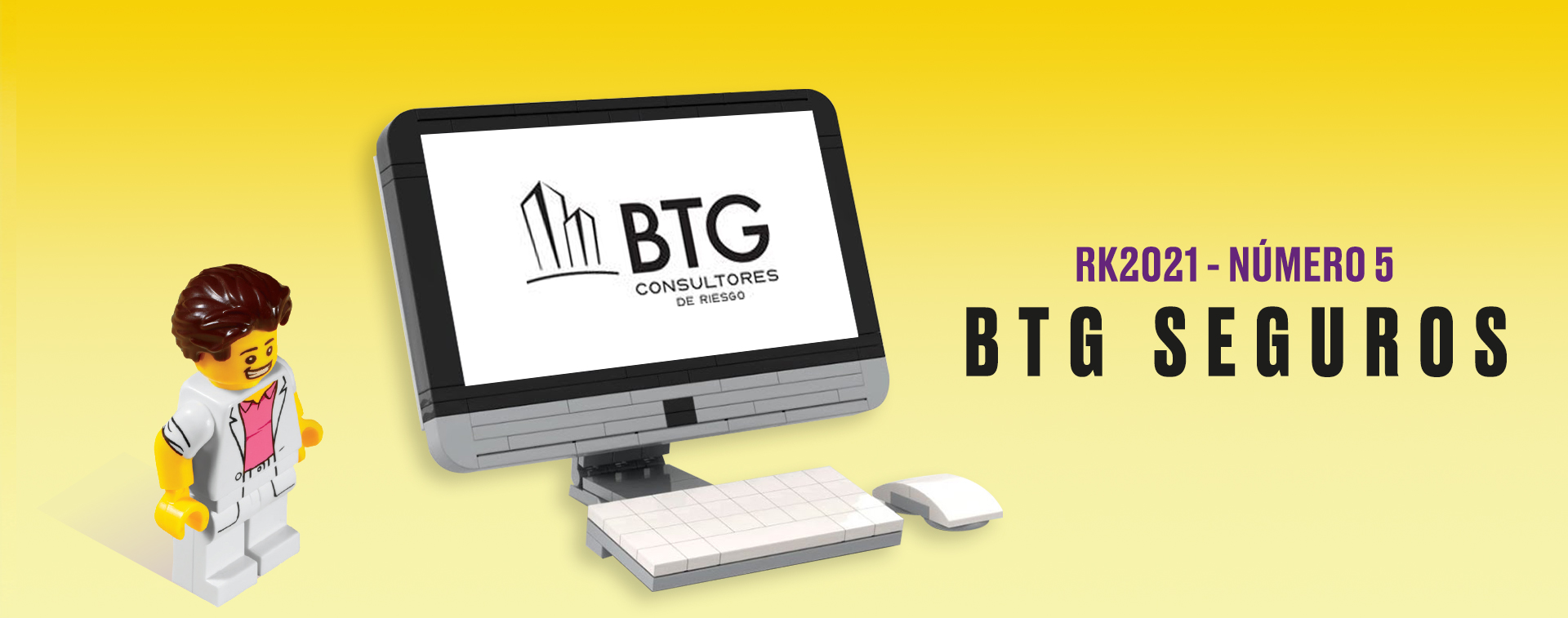 BTG
CONSULTORES
DE RIESGO

RK2021 - NÚMERO 5
BTG SEGUROS