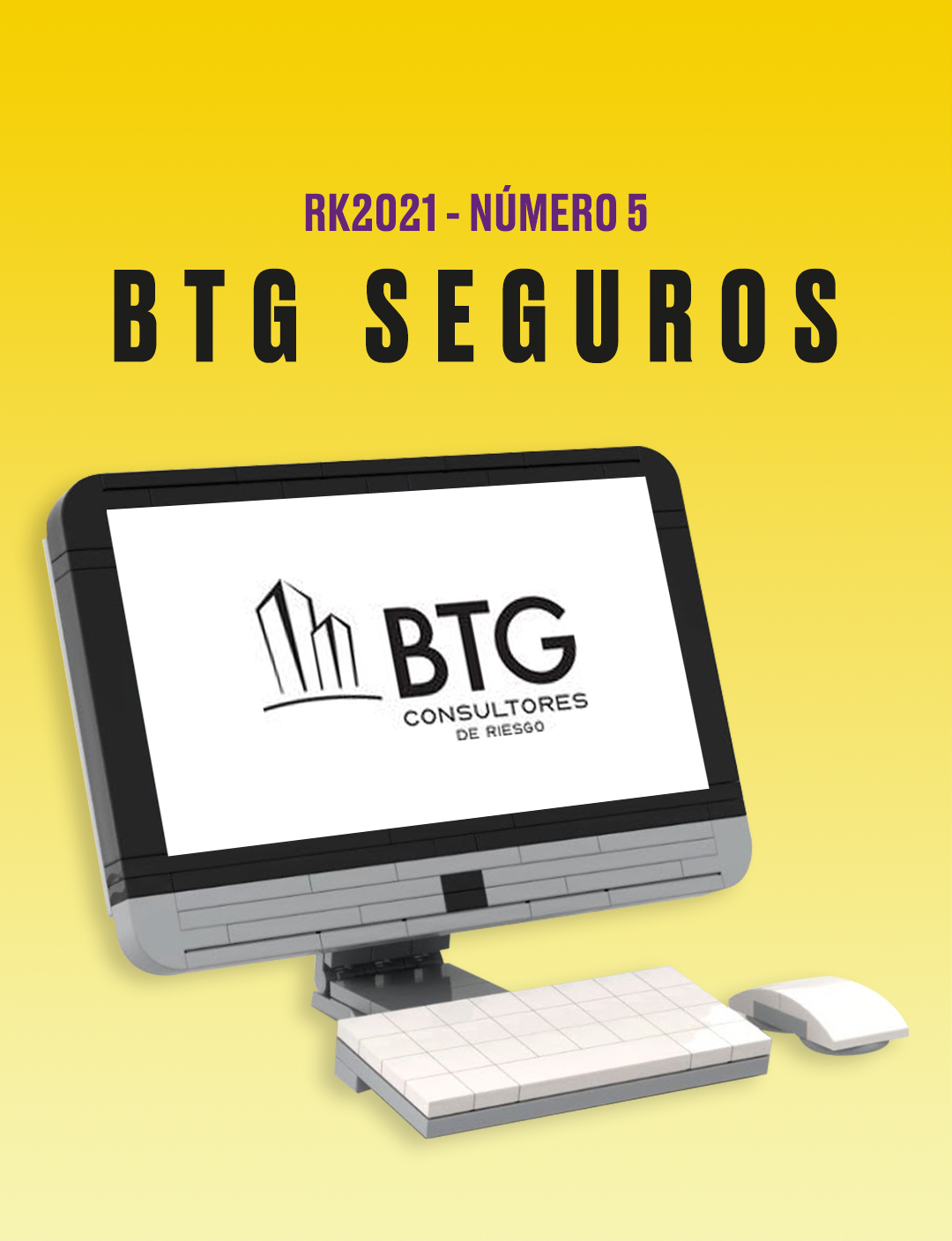 RK2021 - NÚMERO 5

BTG SEGUROS

BTG
CONSULTORES
DE RIESGO