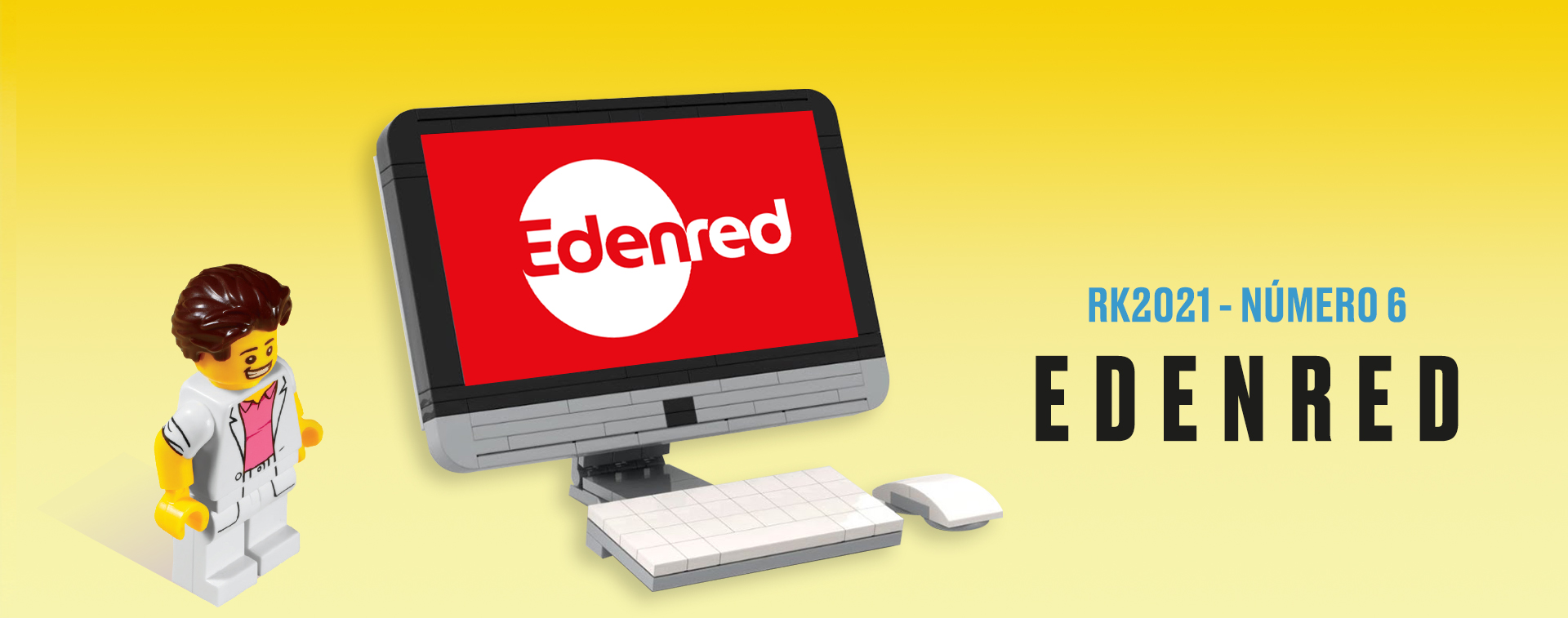 Edenred

RK2021 - NÚMERO 6

EDENRED